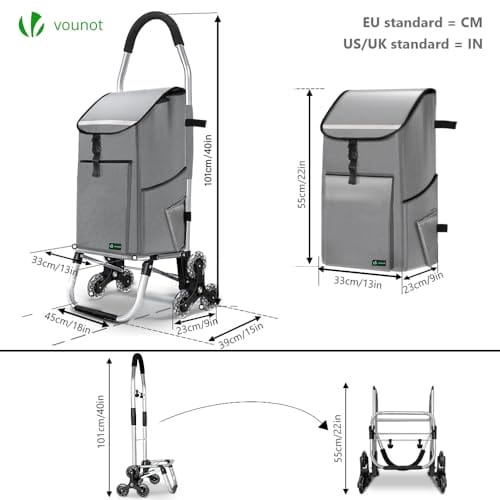 vounot

EU standard = CM
US/UK standard = IN

101cm/40in

33cm/13in

45cm/18in

23cm/9in

39cm/15in

55cm/22in

33cm/13in

23cm/9in

101cm/40in

55cm/22in