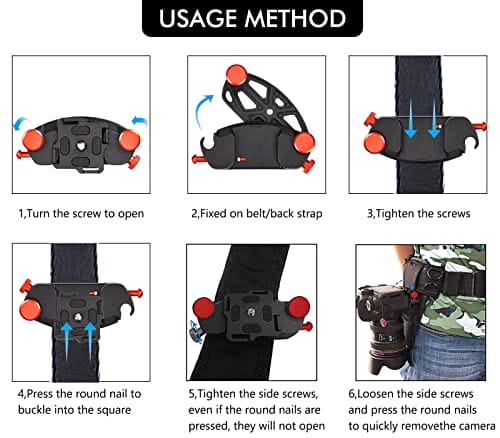 USAGE METHOD

1,Turn the screw to open

2,Fixed on belt/back strap

3,Tighten the screws

4,Press the round nail to buckle into the square

5,Tighten the side screws, even if the round nails are pressed, they will not open

6,Loosen the side screws and press the round nails to quickly removethe camera