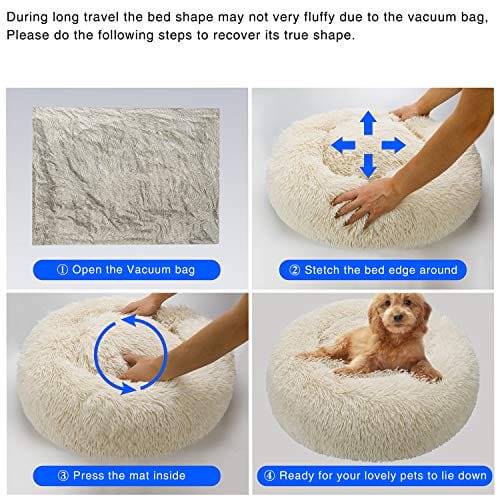 During long travel the bed shape may not very fluffy due to the vacuum bag, Please do the following steps to recover its true shape.

① Open the Vacuum bag

② Stetch the bed edge around

③ Press the mat inside

④ Ready for your lovely pets to lie down