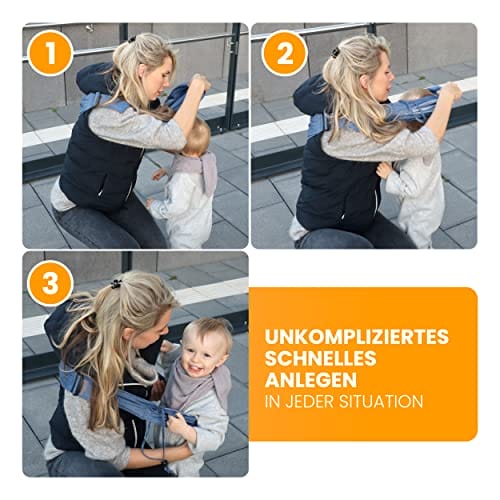 1

2

3

UNKOMPLIZIERTES SCHNELLES ANLEGEN
IN JEDER SITUATION