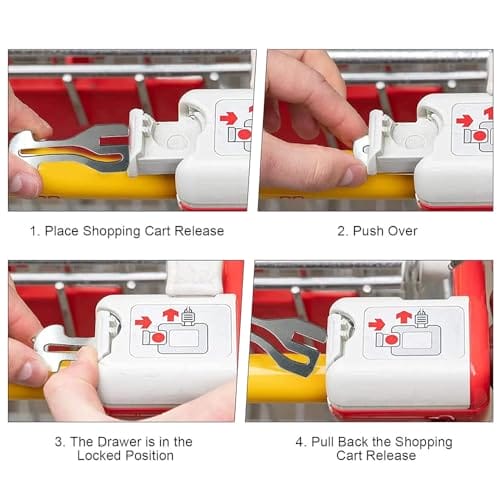 1. Place Shopping Cart Release

2. Push Over

3. The Drawer is in the Locked Position

4. Pull Back the Shopping Cart Release