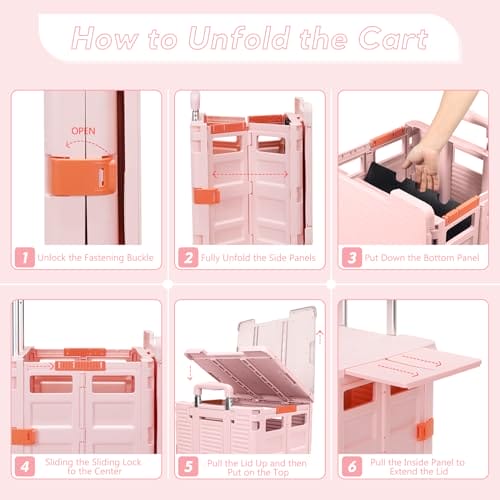 How to Unfold the Cart

OPEN

1 Unlock the Fastening Buckle

2 Fully Unfold the Side Panels

3 Put Down the Bottom Panel

4 Sliding the Sliding Lock to the Center

5 Pull the Lid Up and then Put on the Top

6 Pull the Inside Panel to Extend the Lid