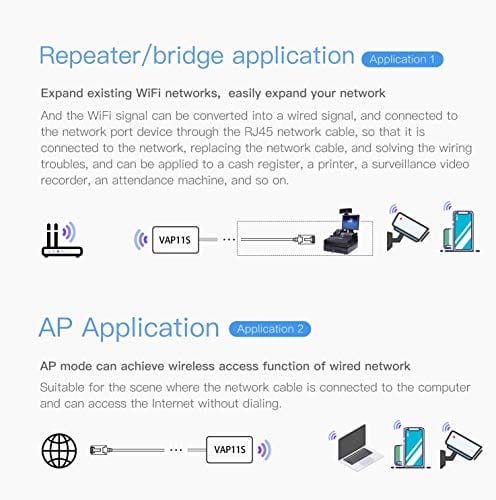 Repeater/bridge application Application 1

Expand existing WiFi networks, easily expand your network

And the WiFi signal can be converted into a wired signal, and connected to the network port device through the RJ45 network cable, so that it is connected to the network, replacing the network cable, and solving the wiring troubles, and can be applied to a cash register, a printer, a surveillance video recorder, an attendance machine, and so on.

VAP11S

AP Application Application 2

AP mode can achieve wireless access function of wired network

Suitable for the scene where the network cable is connected to the computer and can access the Internet without dialing.

VAP11S