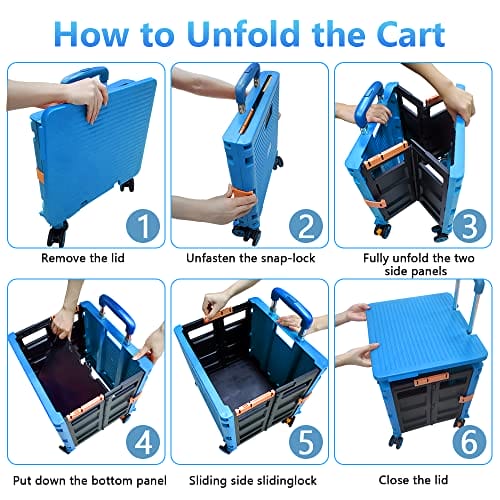 How to Unfold the Cart

1

Remove the lid

2

Unfasten the snap-lock

3

Fully unfold the two side panels

4

Put down the bottom panel

5

Sliding side slidinglock

6

Close the lid