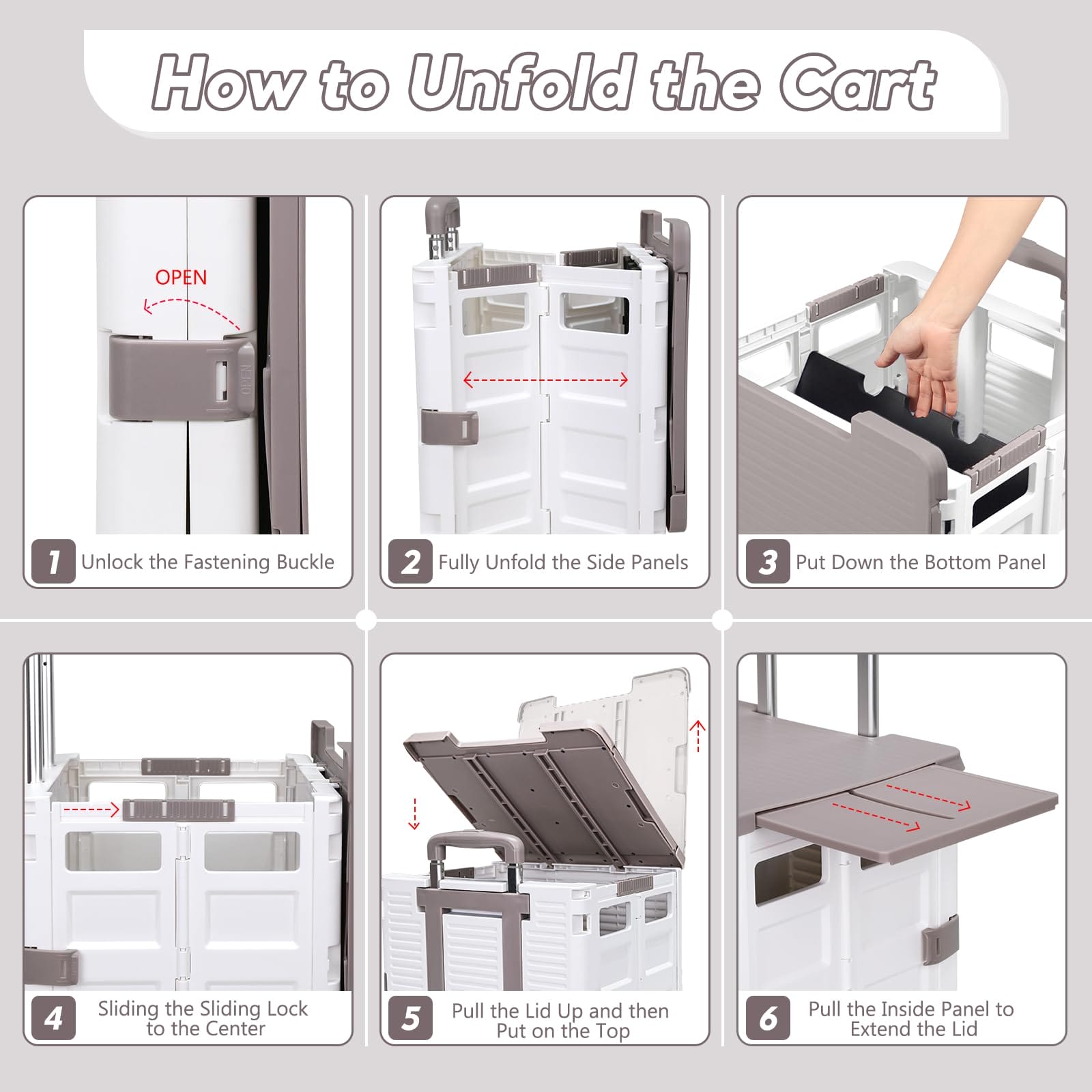 How to Unfold the Cart

OPEN

OPEN

1 Unlock the Fastening Buckle

2 Fully Unfold the Side Panels

3 Put Down the Bottom Panel

4 Sliding the Sliding Lock to the Center

5 Pull the Lid Up and then Put on the Top

6 Pull the Inside Panel to Extend the Lid