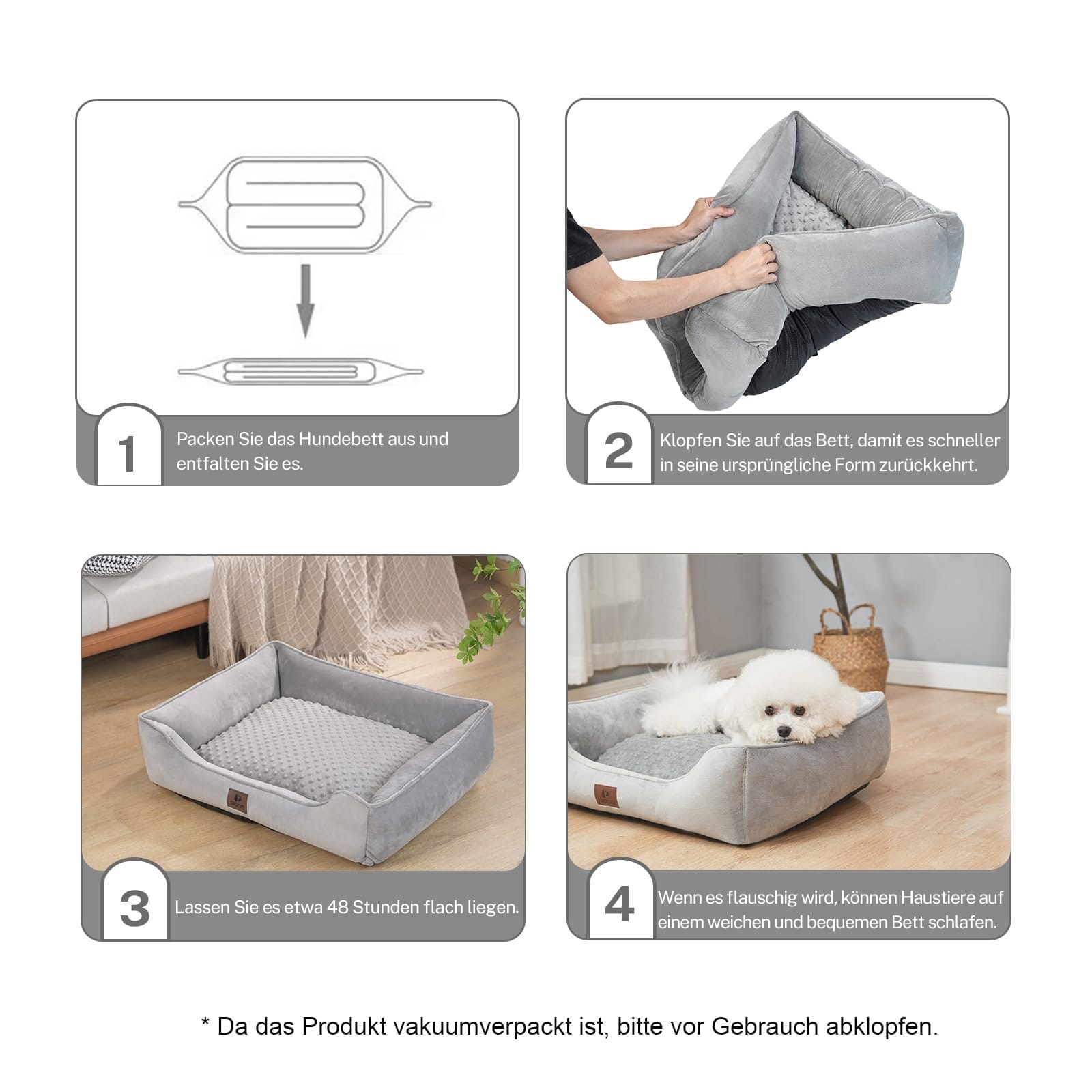 1

Packen Sie das Hundebett aus und entfalten Sie es.

2

Klopfen Sie auf das Bett, damit es schneller in seine ursprüngliche Form zurückkehrt.

3

Lassen Sie es etwa 48 Stunden flach liegen.

4

Wenn es flauschig wird, können Haustiere auf einem weichen und bequemen Bett schlafen.

* Da das Produkt vakuumverpackt ist, bitte vor Gebrauch abklopfen.