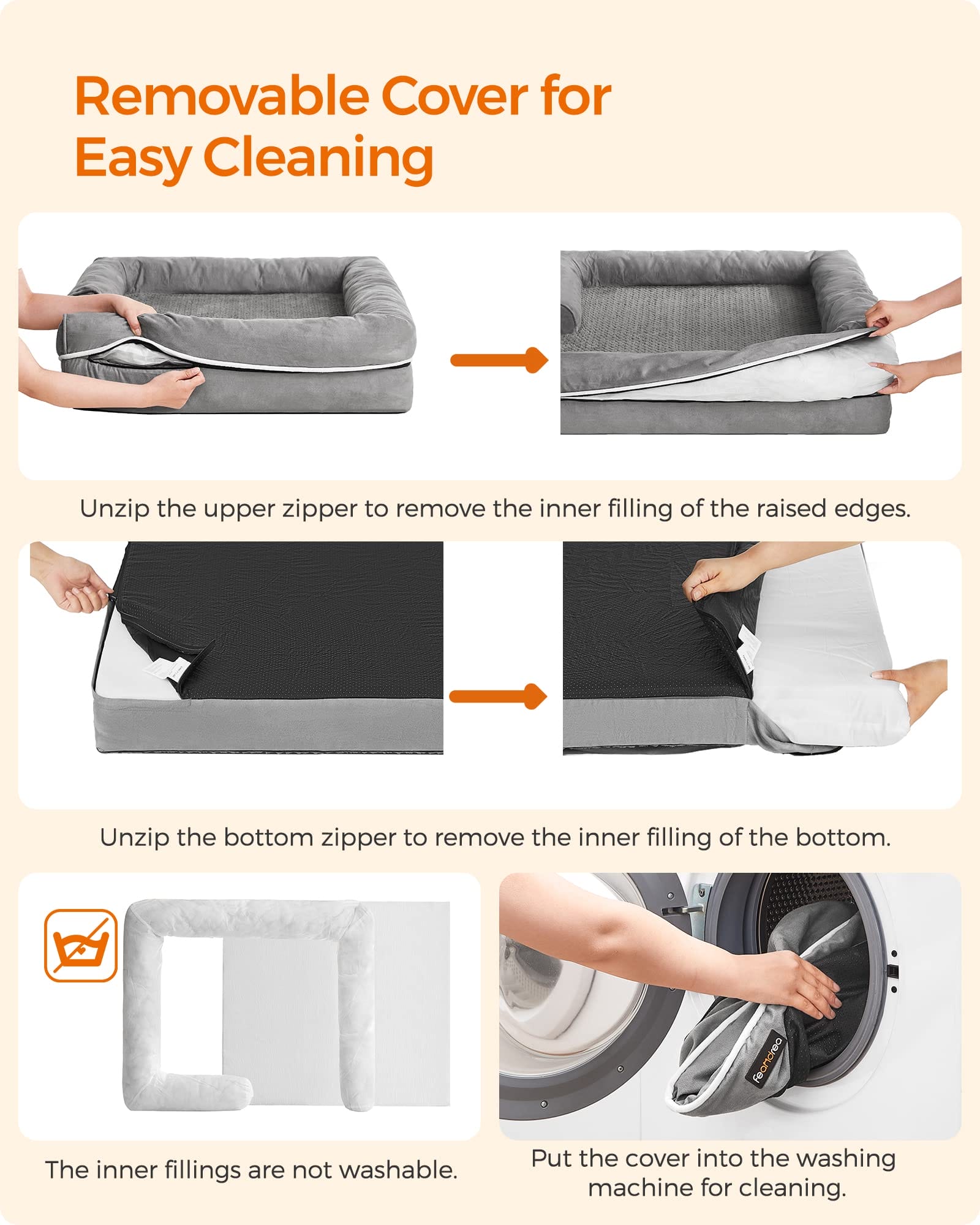 Removable Cover for Easy Cleaning

Unzip the upper zipper to remove the inner filling of the raised edges.

Unzip the bottom zipper to remove the inner filling of the bottom.

The inner fillings are not washable.

feandrea

Put the cover into the washing machine for cleaning.