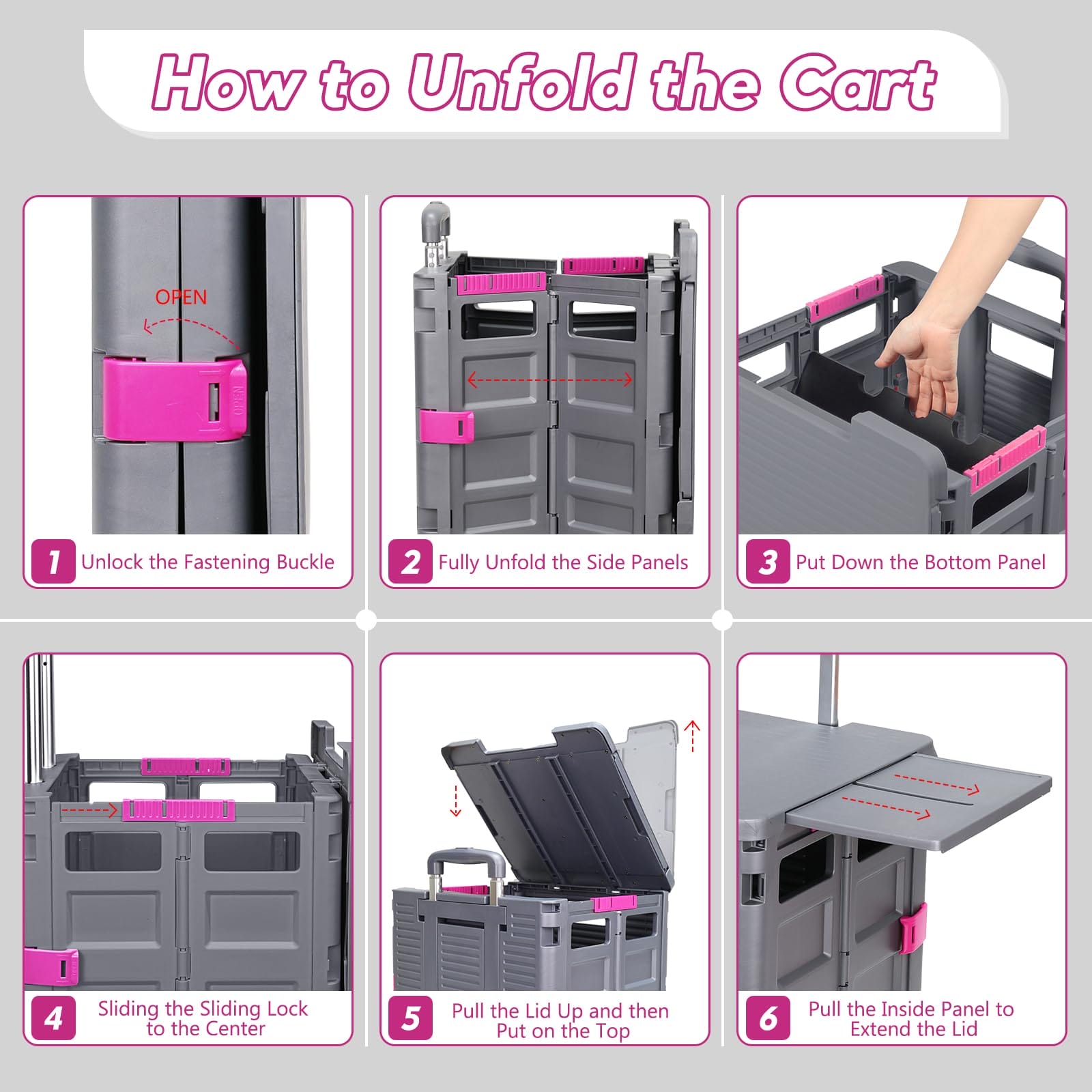 How to Unfold the Cart

OPEN

OPEN

1 Unlock the Fastening Buckle

2 Fully Unfold the Side Panels

3 Put Down the Bottom Panel

4 Sliding the Sliding Lock to the Center

5 Pull the Lid Up and then Put on the Top

6 Pull the Inside Panel to Extend the Lid