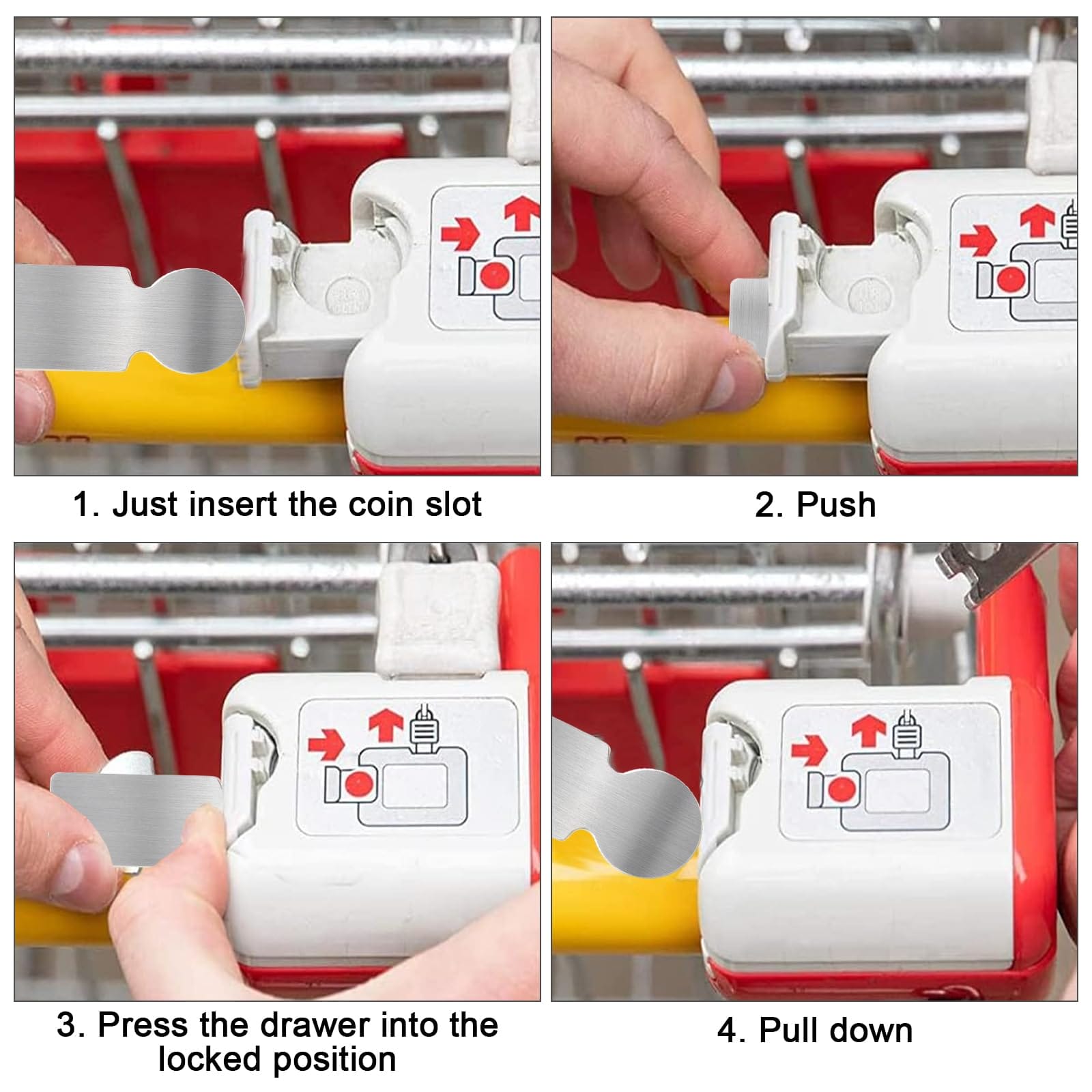 1. Just insert the coin slot

2. Push

3. Press the drawer into the locked position

4. Pull down