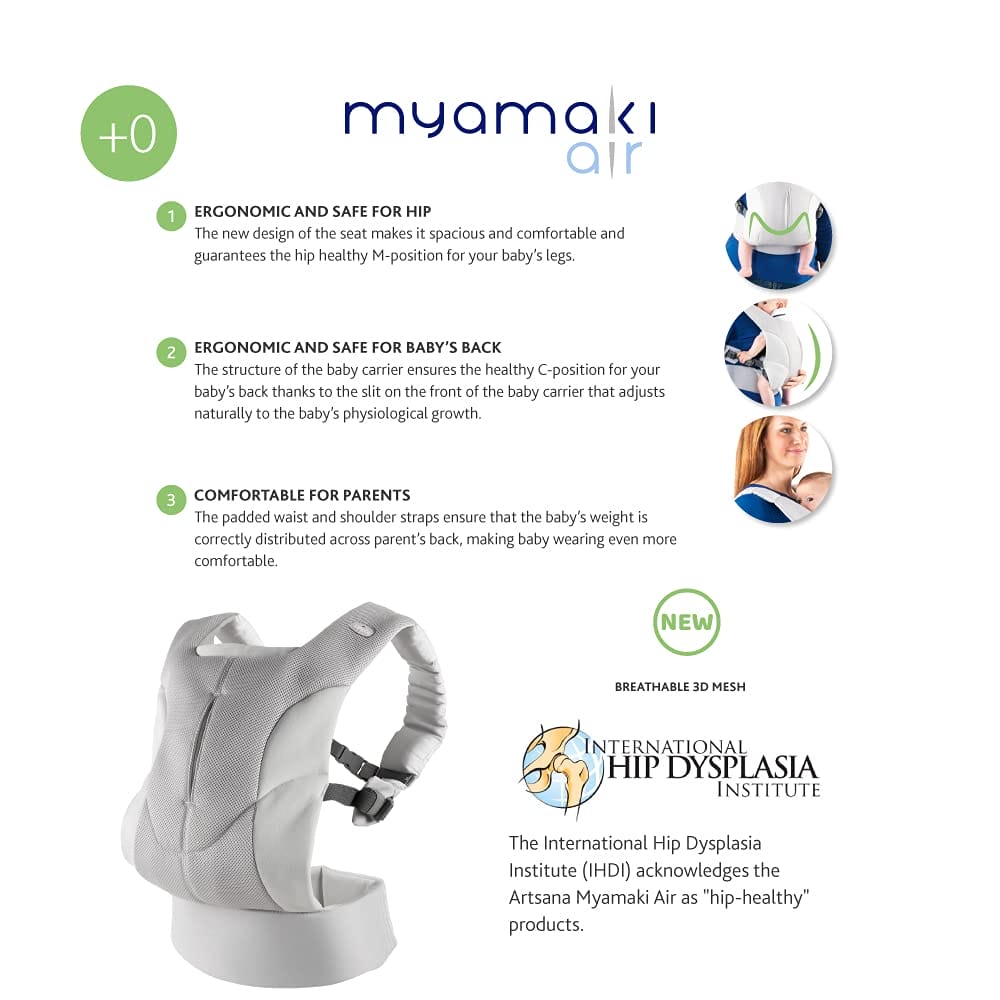 +0

myamaki air

1 ERGONOMIC AND SAFE FOR HIP
The new design of the seat makes it spacious and comfortable and guarantees the hip healthy M-position for your baby's legs.

2 ERGONOMIC AND SAFE FOR BABY'S BACK
The structure of the baby carrier ensures the healthy C-position for your baby's back thanks to the slit on the front of the baby carrier that adjusts naturally to the baby's physiological growth.

3 COMFORTABLE FOR PARENTS
The padded waist and shoulder straps ensure that the baby's weight is correctly distributed across parent's back, making baby wearing even more comfortable.

NEW

BREATHABLE 3D MESH

INTERNATIONAL HIP DYSPLASIA INSTITUTE

The International Hip Dysplasia Institute (IHDI) acknowledges the Artsana Myamaki Air as "hip-healthy" products.