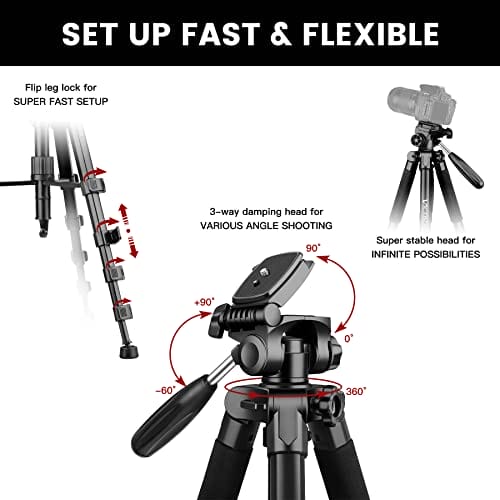 SET UP FAST & FLEXIBLE

Flip leg lock for
SUPER FAST SETUP

3-way damping head for
VARIOUS ANGLE SHOOTING

Super stable head for
INFINITE POSSIBILITIES

90°

+90°

0°

-60°

360°