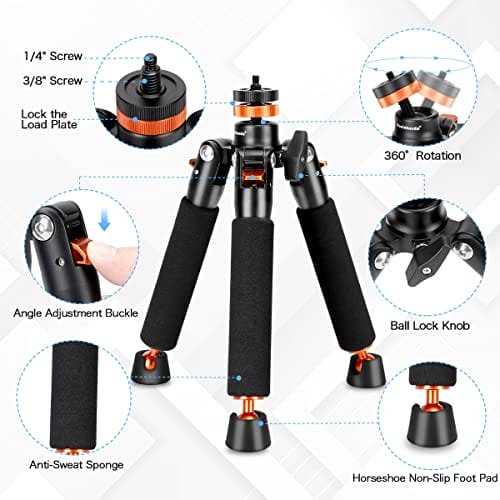 1/4" Screw

3/8" Screw

Lock the Load Plate

360° Rotation

Angle Adjustment Buckle

Ball Lock Knob

Anti-Sweat Sponge

Horseshoe Non-Slip Foot Pad