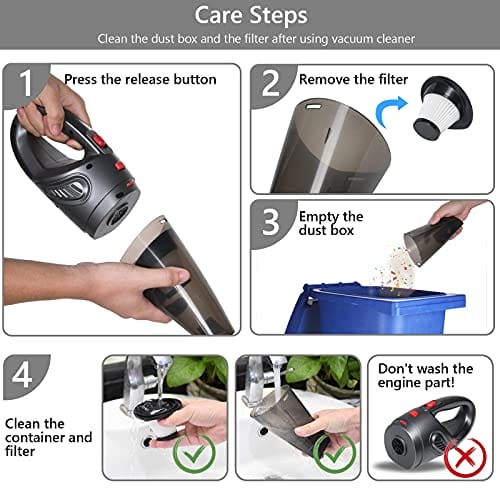 Care Steps
Clean the dust box and the filter after using vacuum cleaner

1 Press the release button

2 Remove the filter

3 Empty the dust box

4

Clean the container and filter

Don't wash the engine part!