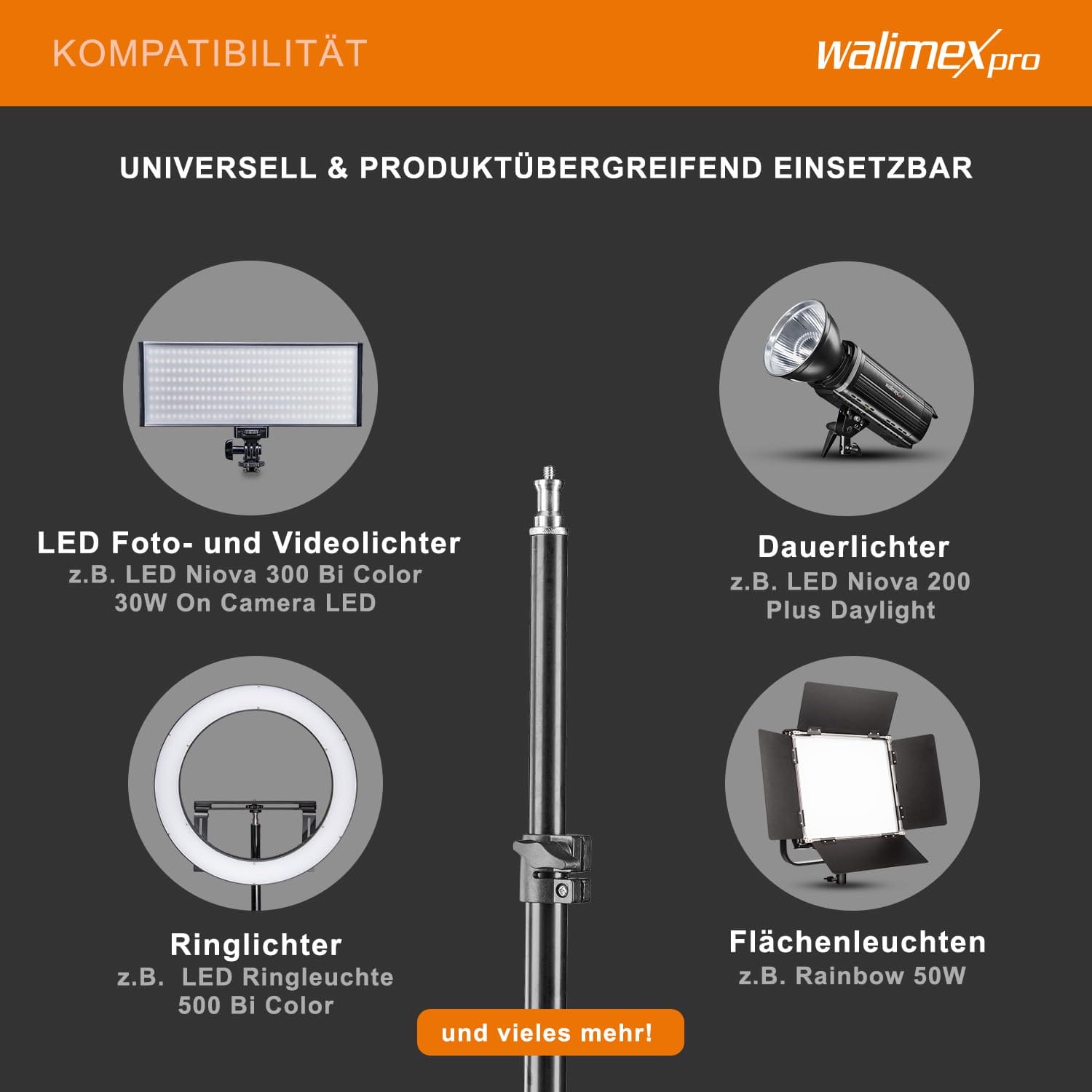 KOMPATIBILITÄT

walimex pro

UNIVERSELL & PRODUKTÜBERGREIFEND EINSETZBAR

LED Foto- und Videolichter
z.B. LED Niova 300 Bi Color 30W On Camera LED

Dauerlichter
z.B. LED Niova 200 Plus Daylight

Ringlichter
z.B. LED Ringleuchte 500 Bi Color

Flächenleuchten
z.B. Rainbow 50W

und vieles mehr!