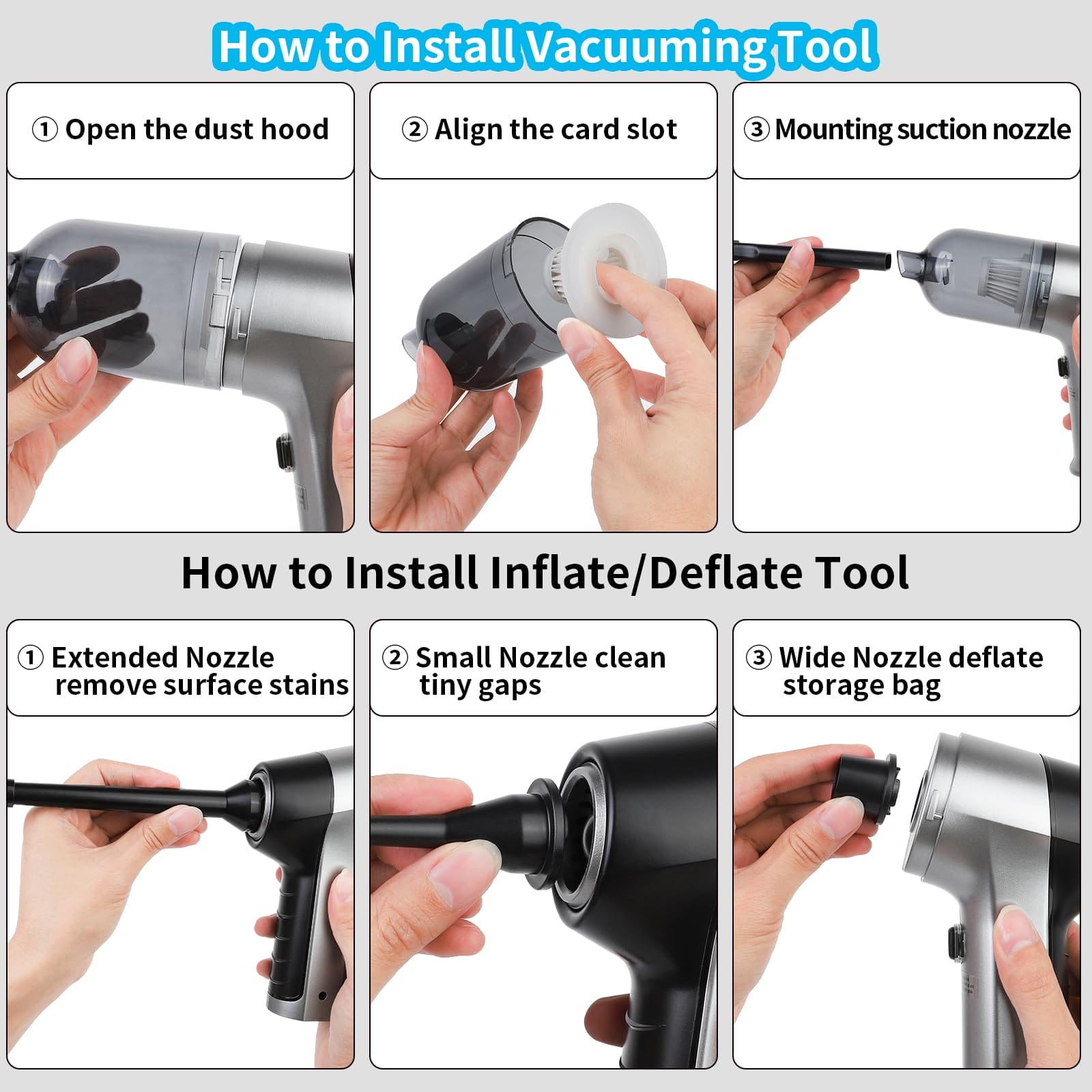 How to Install Vacuuming Tool

① Open the dust hood

② Align the card slot

③ Mounting suction nozzle

How to Install Inflate/Deflate Tool

① Extended Nozzle remove surface stains

② Small Nozzle clean tiny gaps

③ Wide Nozzle deflate storage bag