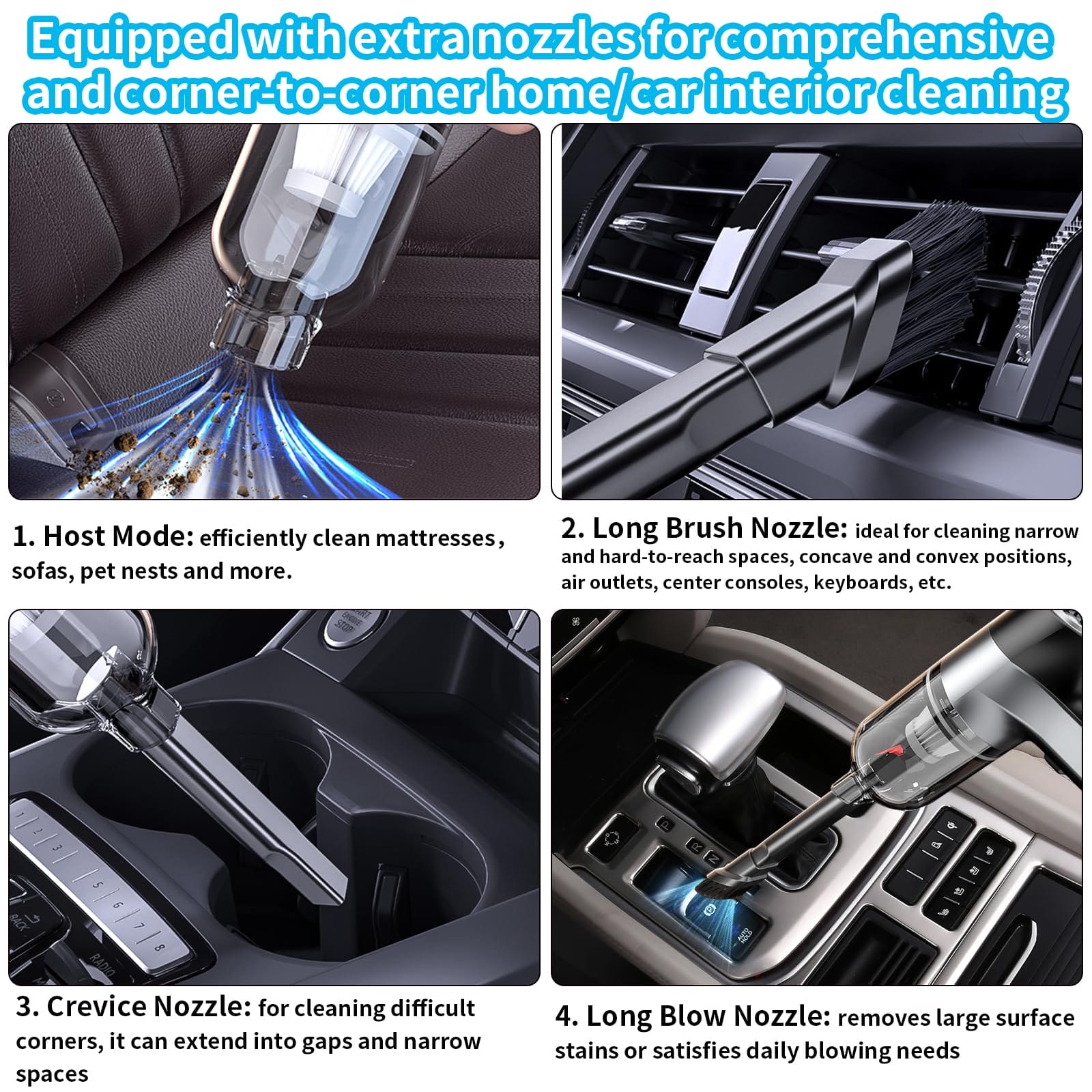 Equipped with extra nozzles for comprehensive and corner-to-corner home/car interior cleaning

1. Host Mode: efficiently clean mattresses, sofas, pet nests and more.

2. Long Brush Nozzle: ideal for cleaning narrow and hard-to-reach spaces, concave and convex positions, air outlets, center consoles, keyboards, etc.

ENGINE START STOP

1 2 3 4 5 6 7 8

BACK

RADIO

3. Crevice Nozzle: for cleaning difficult corners, it can extend into gaps and narrow spaces

P R N

AUTO HOLD

4. Long Blow Nozzle: removes large surface stains or satisfies daily blowing needs