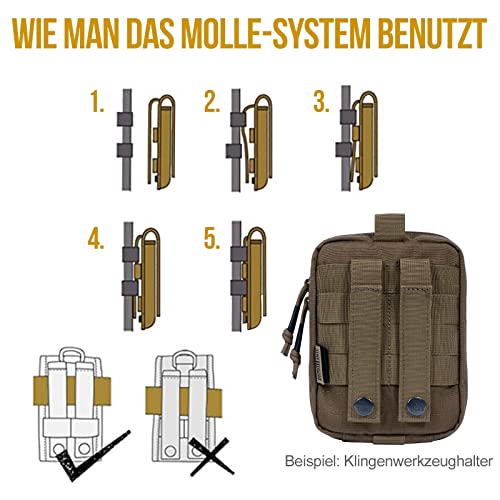 WIE MAN DAS MOLLE-SYSTEM BENUTZT

1.

2.

3.

4.

5.

Beispiel: Klingenwerkzeughalter