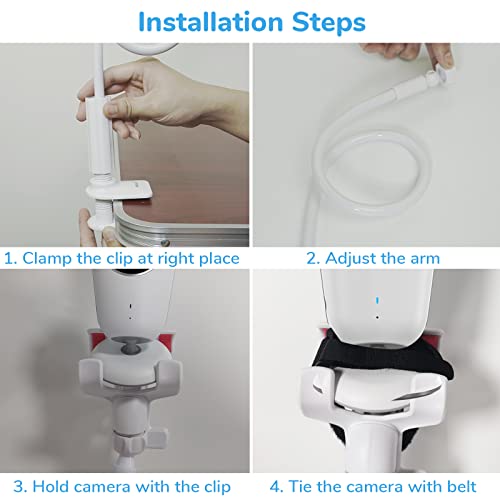 Installation Steps

1. Clamp the clip at right place

2. Adjust the arm

3. Hold camera with the clip

4. Tie the camera with belt