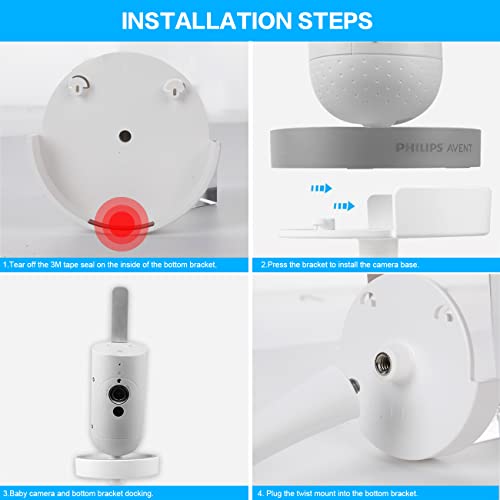 INSTALLATION STEPS

PHILIPS AVENT

1.Tear off the 3M tape seal on the inside of the bottom bracket.

2.Press the bracket to install the camera base.

3.Baby camera and bottom bracket docking.

4. Plug the twist mount into the bottom bracket.