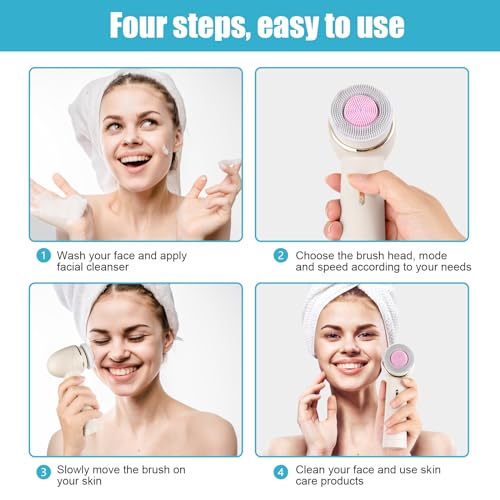 Four steps, easy to use

1 Wash your face and apply facial cleanser

2 Choose the brush head, mode and speed according to your needs

3 Slowly move the brush on your skin

4 Clean your face and use skin care products