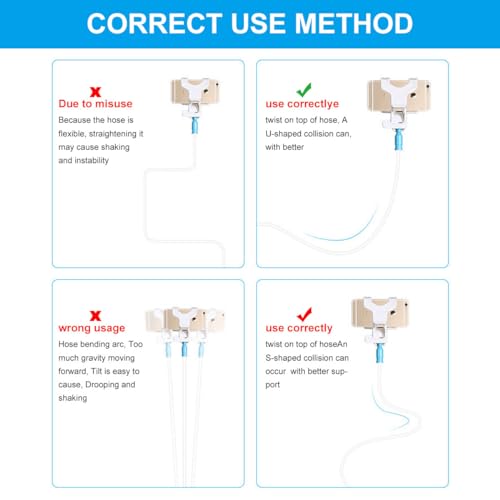 CORRECT USE METHOD

Due to misuse
Because the hose is flexible, straightening it may cause shaking and instability

use correctlye
twist on top of hose, A U-shaped collision can, with better

wrong usage
Hose bending arc, Too much gravity moving forward, Tilt is easy to cause, Drooping and shaking

use correctly
twist on top of hoseAn S-shaped collision can occur with better support