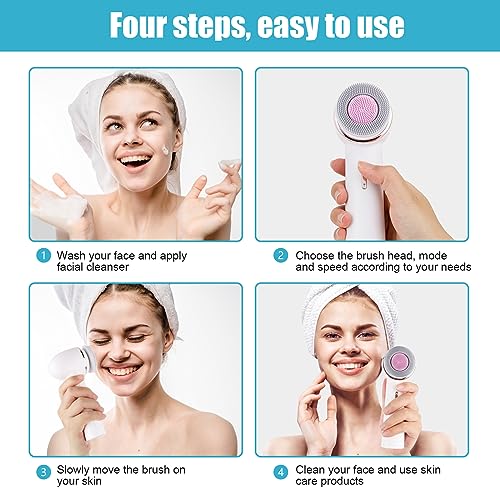 Four steps, easy to use

1 Wash your face and apply facial cleanser

2 Choose the brush head, mode and speed according to your needs

3 Slowly move the brush on your skin

4 Clean your face and use skin care products