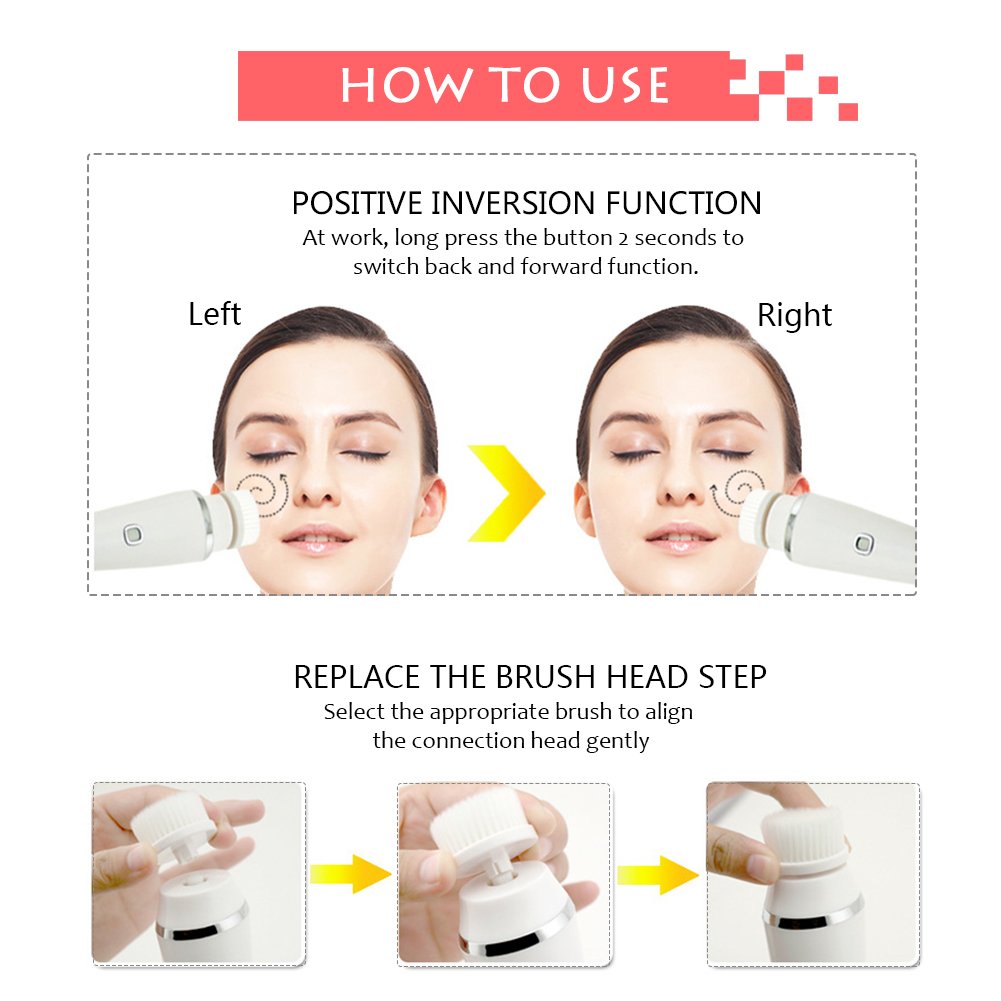 HOW TO USE

POSITIVE INVERSION FUNCTION
At work, long press the button 2 seconds to switch back and forward function.

Left

Right

REPLACE THE BRUSH HEAD STEP
Select the appropriate brush to align the connection head gently