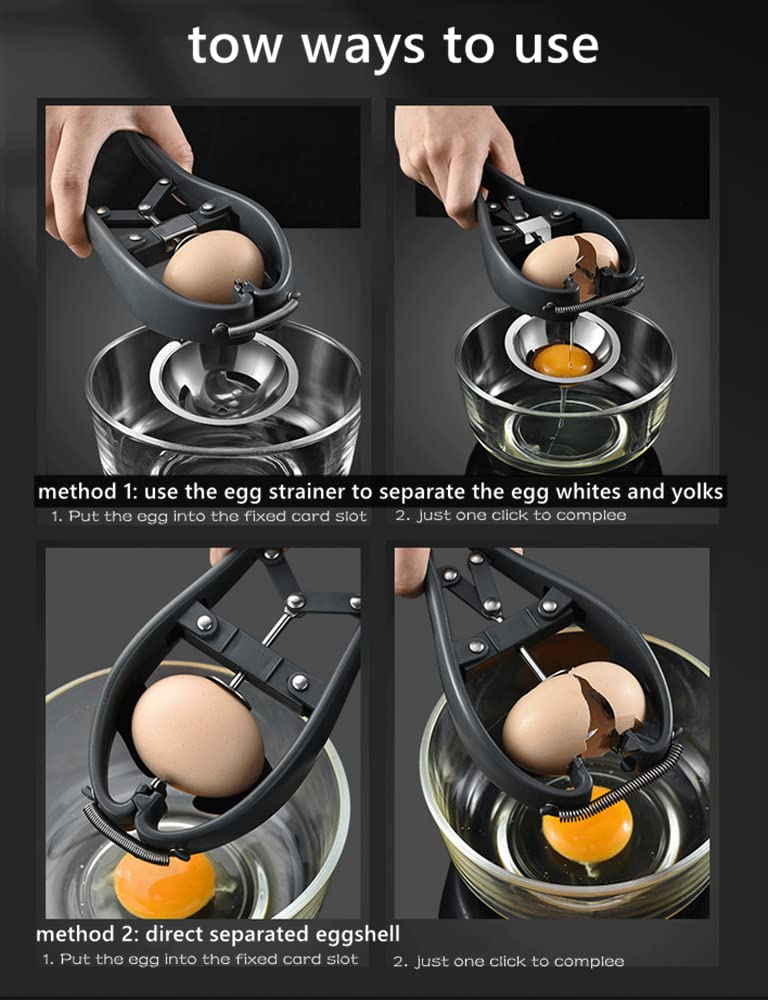 tow ways to use

method 1: use the egg strainer to separate the egg whites and yolks

1. Put the egg into the fixed card slot

2. just one click to complee

method 2: direct separated eggshell

1. Put the egg into the fixed card slot

2. just one click to complee