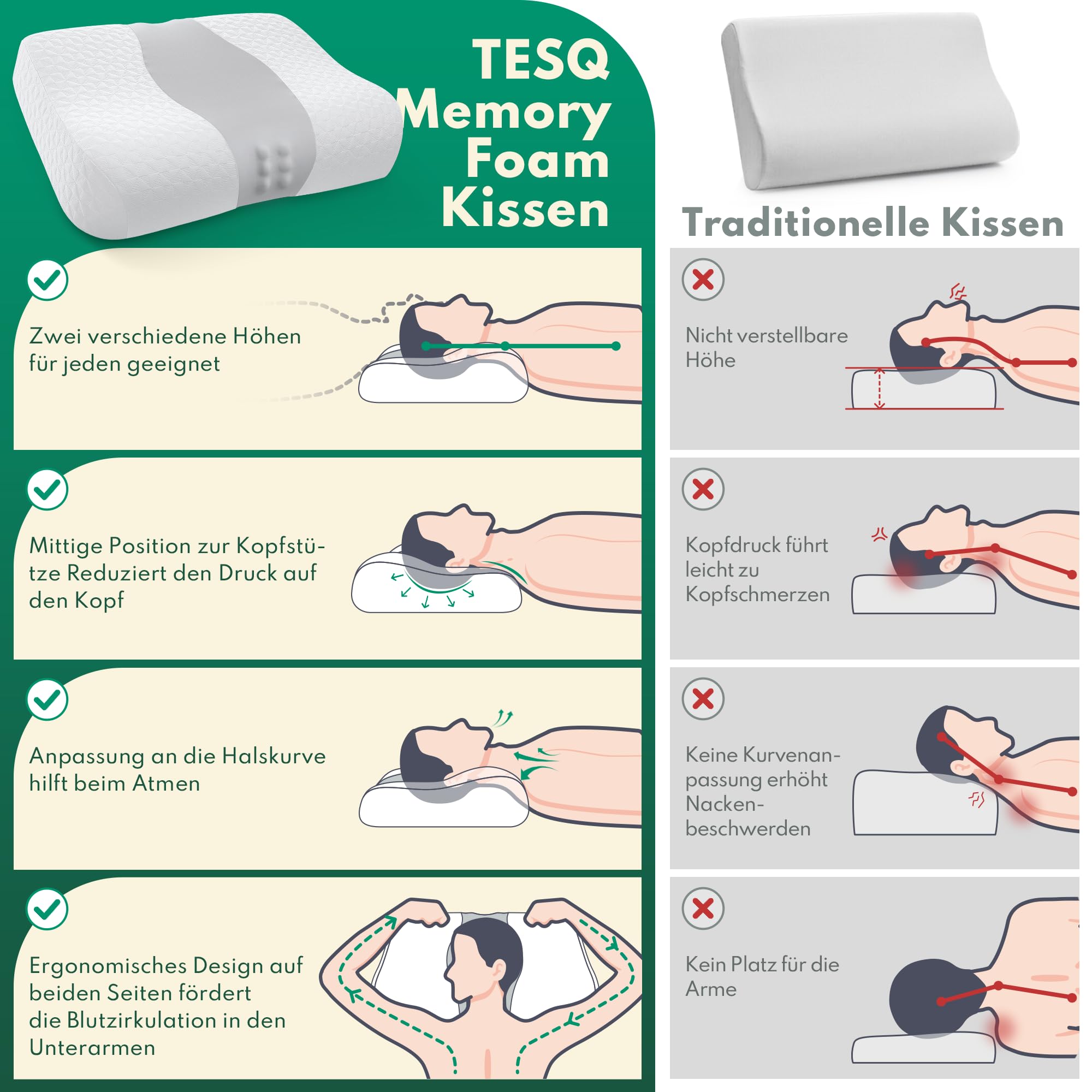 TESQ Memory Foam Kissen

Zwei verschiedene Höhen für jeden geeignet

Mittige Position zur Kopfstütze Reduziert den Druck auf den Kopf

Anpassung an die Halskurve hilft beim Atmen

Ergonomisches Design auf beiden Seiten fördert die Blutzirkulation in den Unterarmen

Traditionelle Kissen

Nicht verstellbare Höhe

Kopfdruck führt leicht zu Kopfschmerzen

Keine Kurvenanpassung erhöht Nackenbeschwerden

Kein Platz für die Arme