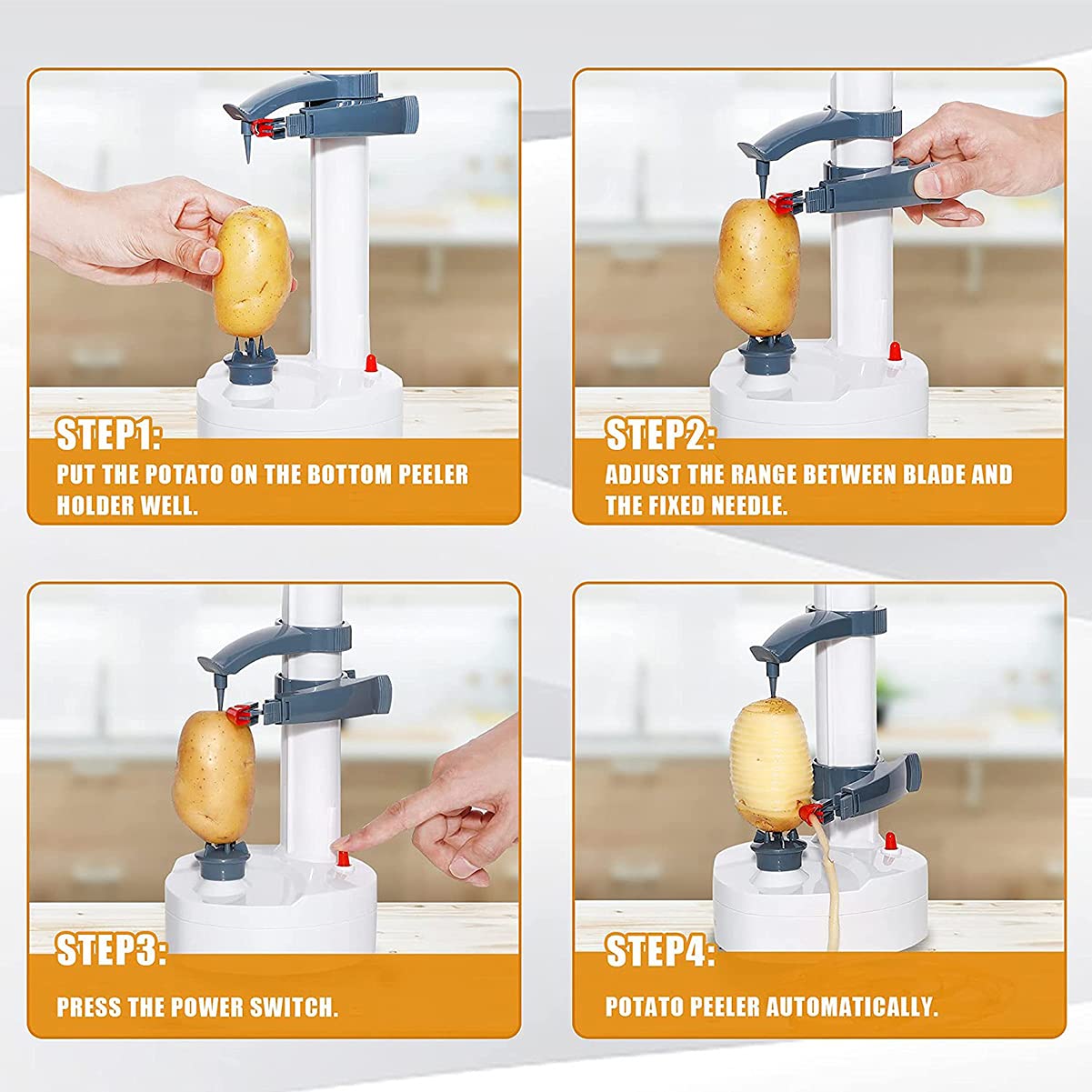 STEP1:
PUT THE POTATO ON THE BOTTOM PEELER HOLDER WELL.

STEP2:
ADJUST THE RANGE BETWEEN BLADE AND THE FIXED NEEDLE.

STEP3:
PRESS THE POWER SWITCH.

STEP4:
POTATO PEELER AUTOMATICALLY.