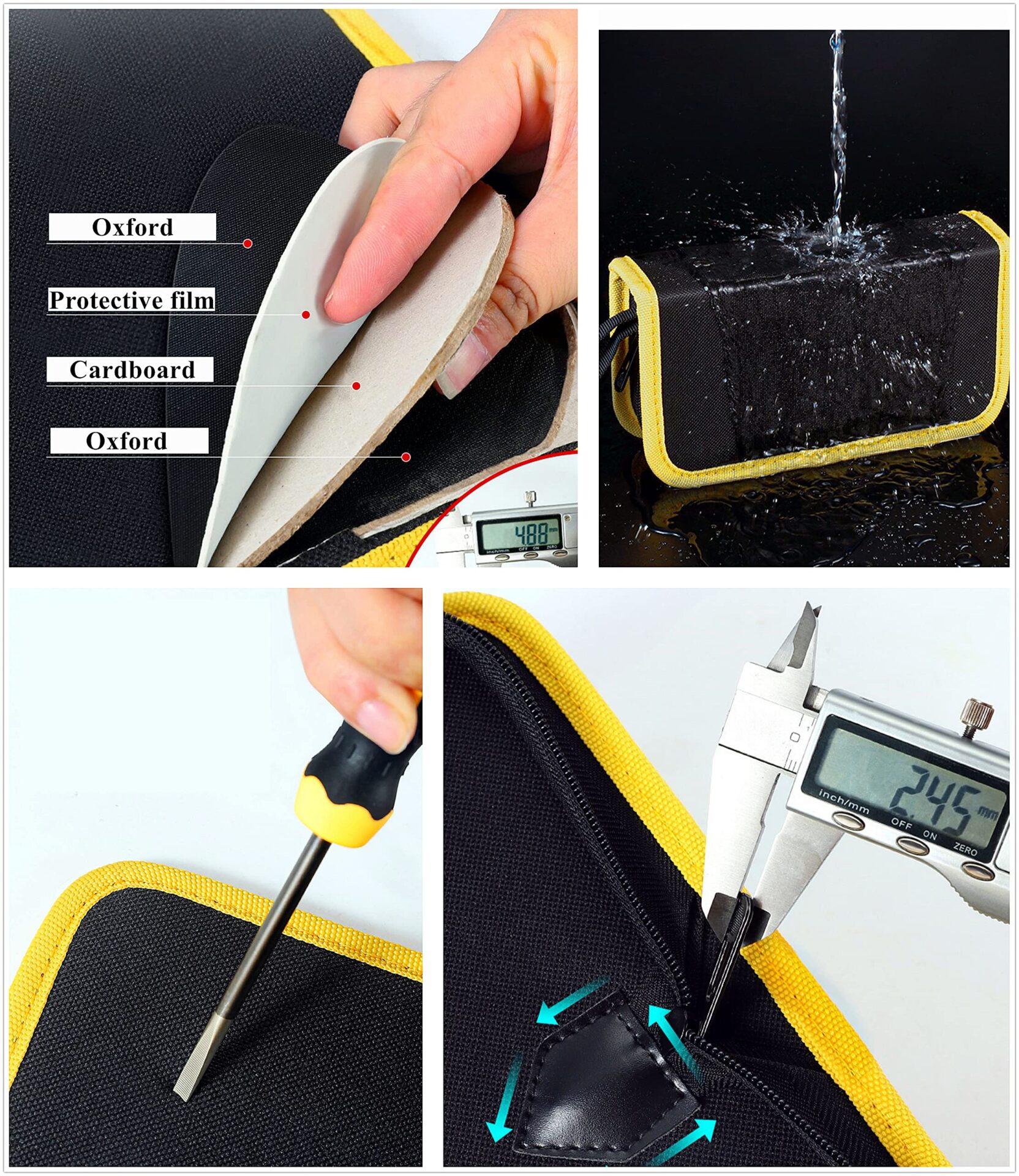 Oxford

Protective film

Cardboard

Oxford

4.88 mm
inch/mm OFF ON ZERO

2.45 mm
inch/mm OFF ON ZERO