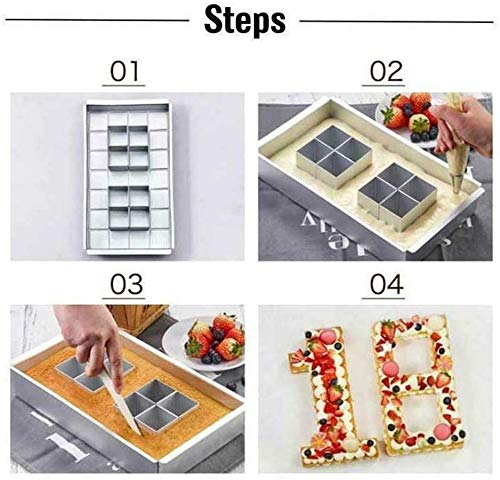 Steps

01

02

03

04