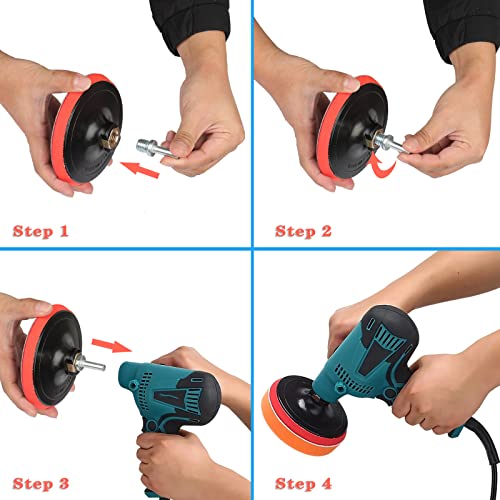 Step 1

Step 2

Step 3

Step 4