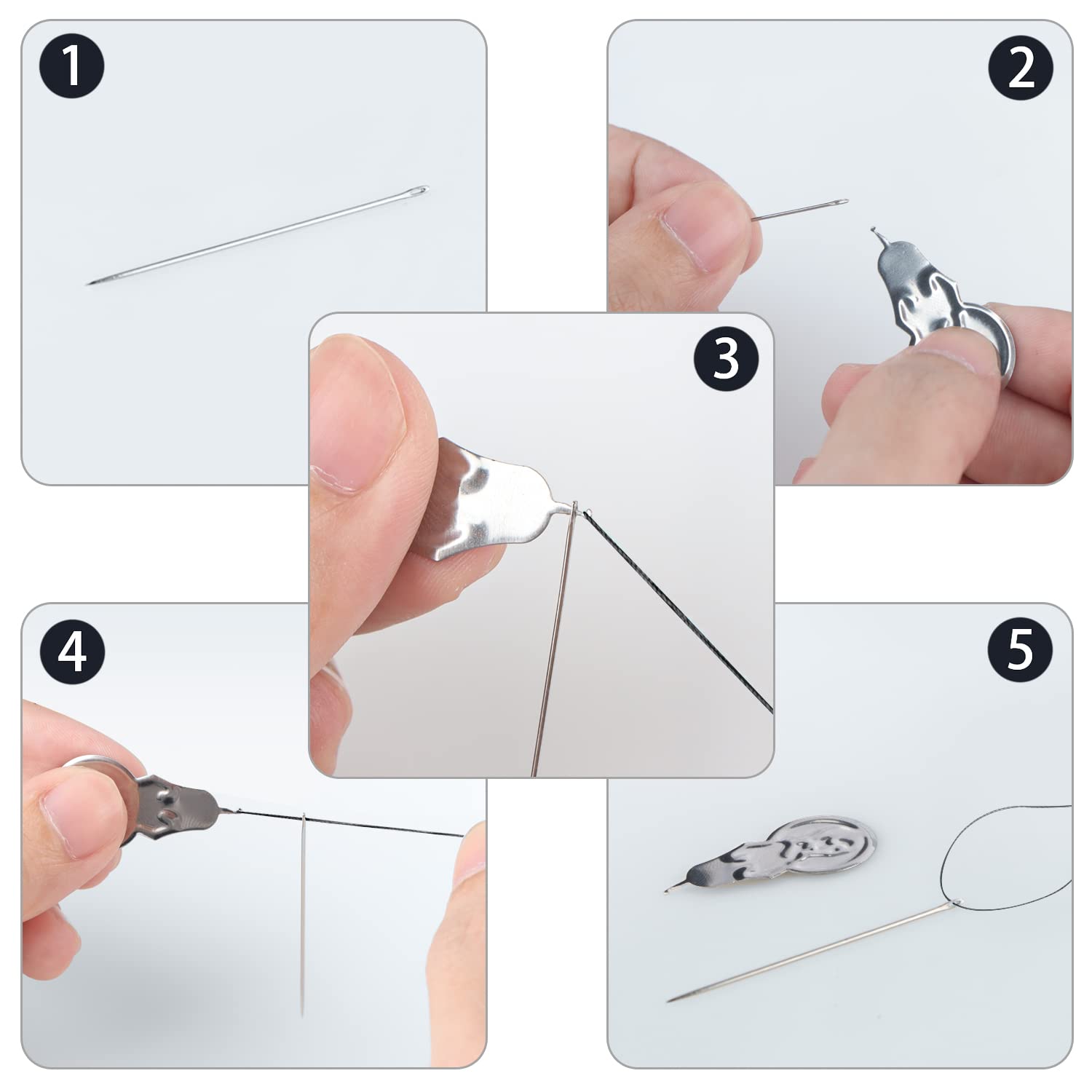 1

2

3

4

5