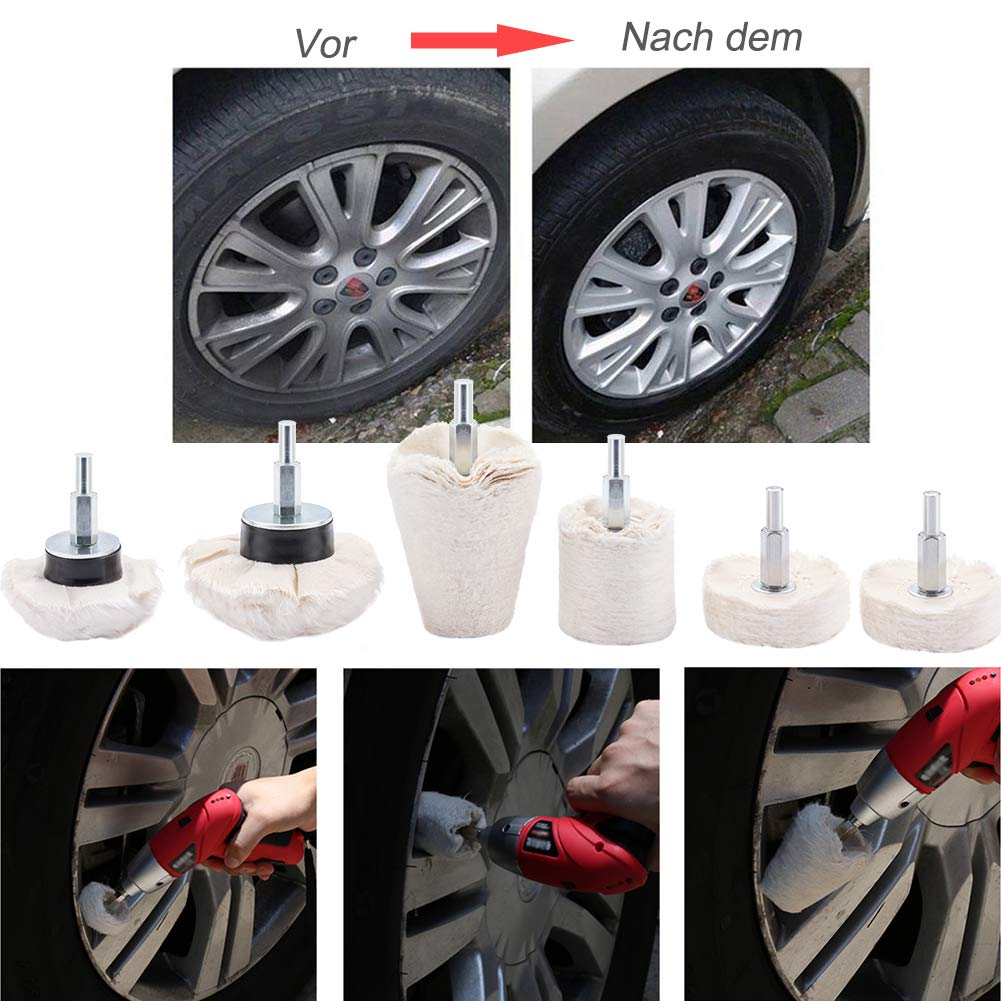 Vor
Nach dem