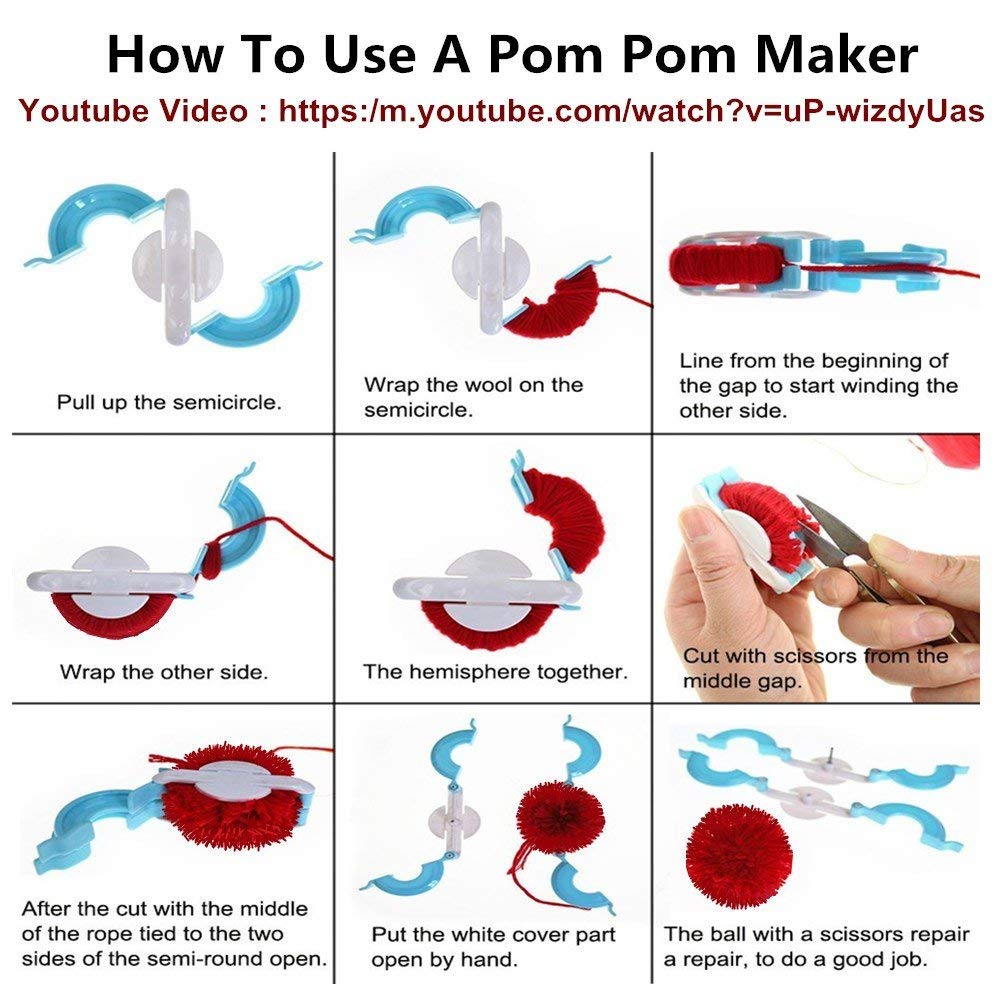 How To Use A Pom Pom Maker

Youtube Video : https:/m.youtube.com/watch?v=uP-wizdyUas

Pull up the semicircle.

Wrap the wool on the semicircle.

Line from the beginning of the gap to start winding the other side.

Wrap the other side.

The hemisphere together.

Cut with scissors from the middle gap.

After the cut with the middle of the rope tied to the two sides of the semi-round open.

Put the white cover part open by hand.

The ball with a scissors repair a repair, to do a good job.