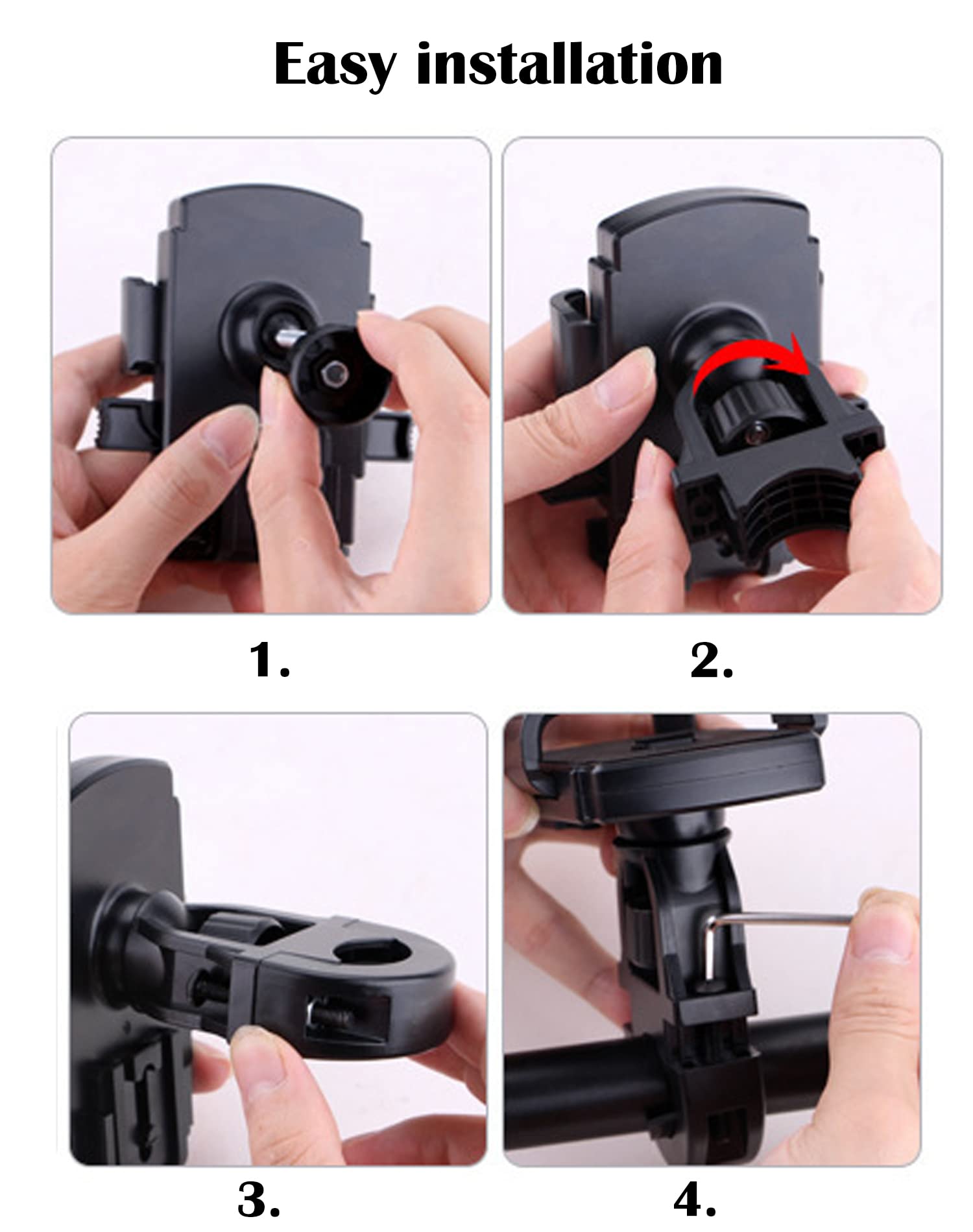 Easy installation

1.

2.

3.

4.