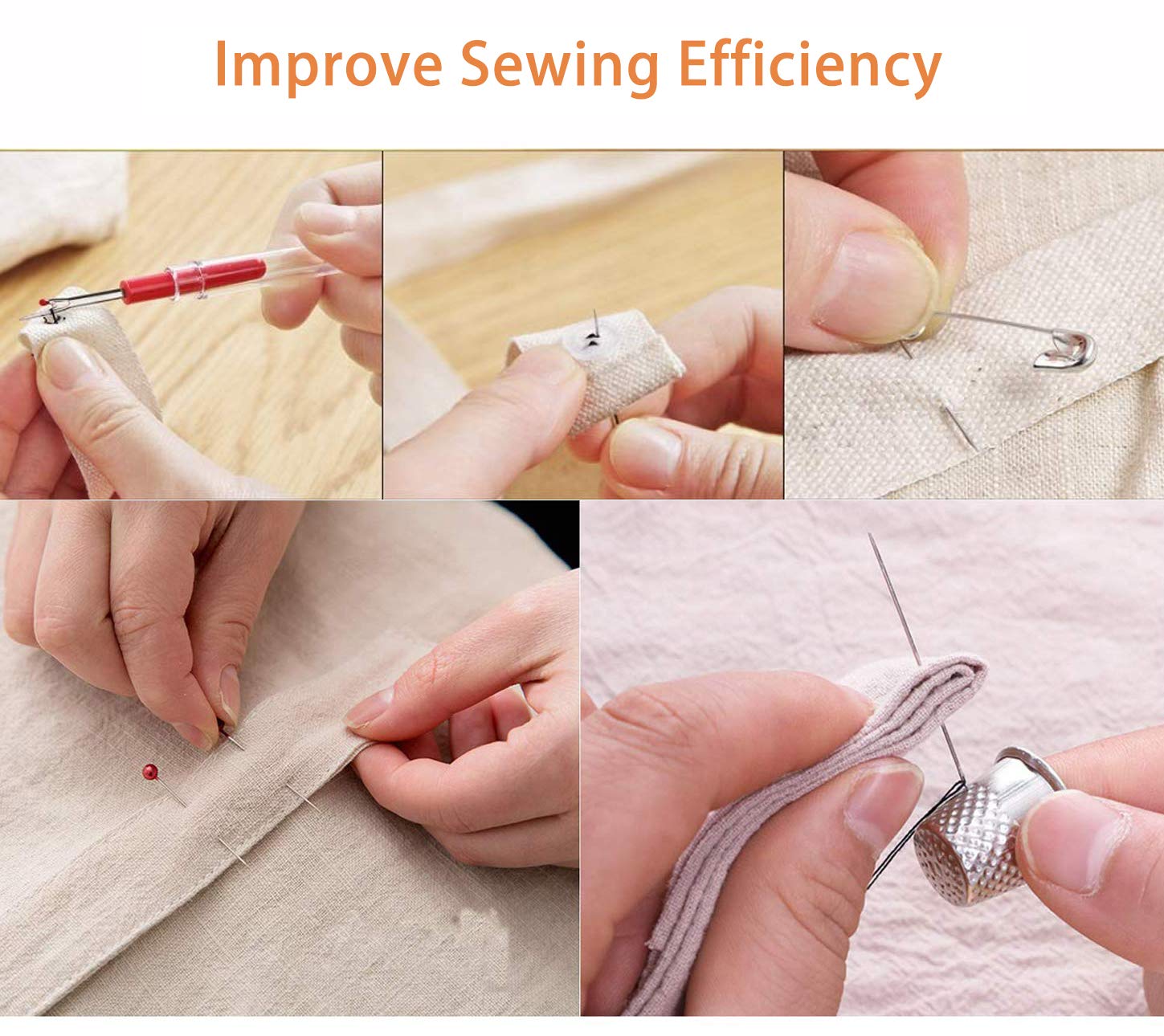 Improve Sewing Efficiency