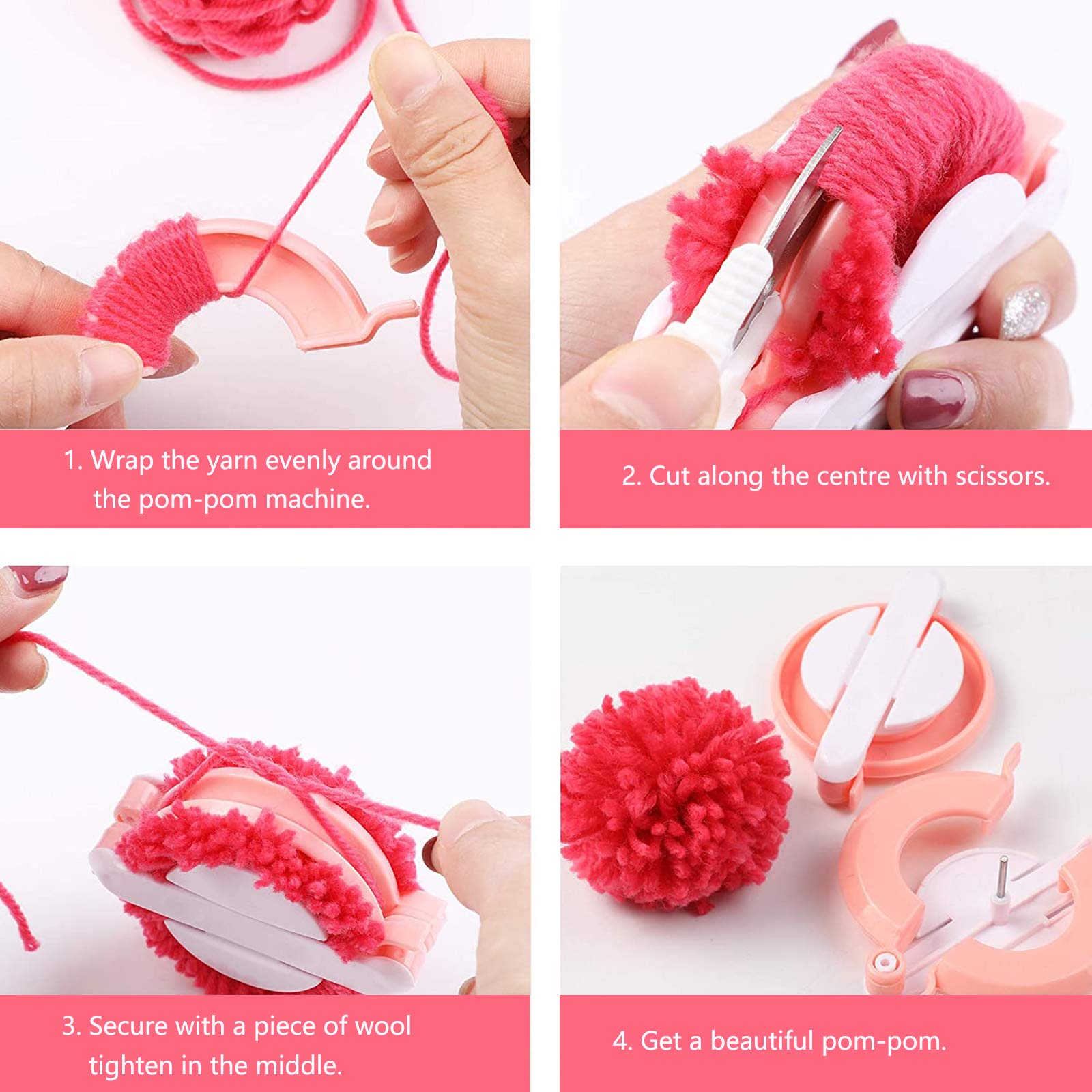 1. Wrap the yarn evenly around the pom-pom machine.

2. Cut along the centre with scissors.

3. Secure with a piece of wool tighten in the middle.

4. Get a beautiful pom-pom.