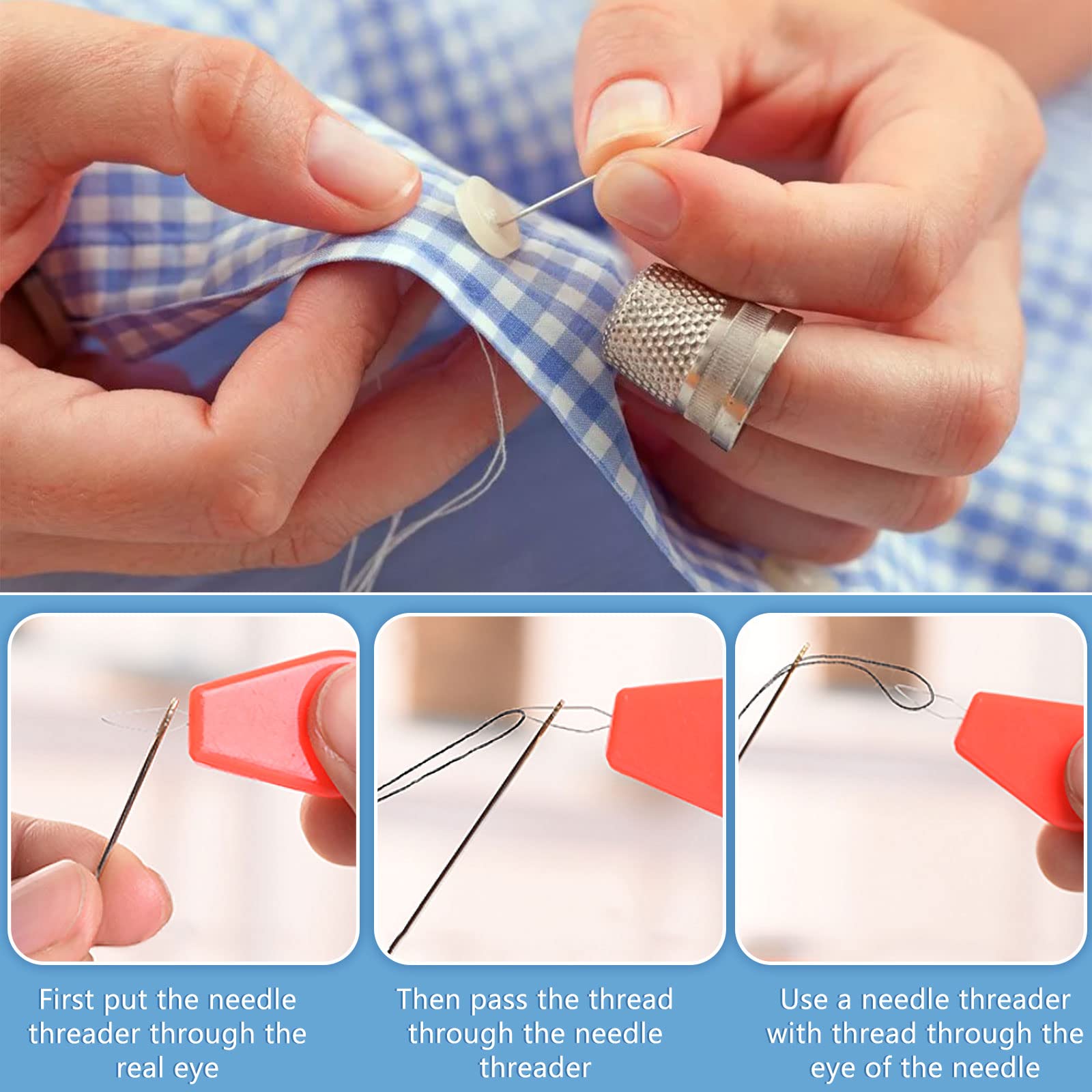 First put the needle threader through the real eye

Then pass the thread through the needle threader

Use a needle threader with thread through the eye of the needle