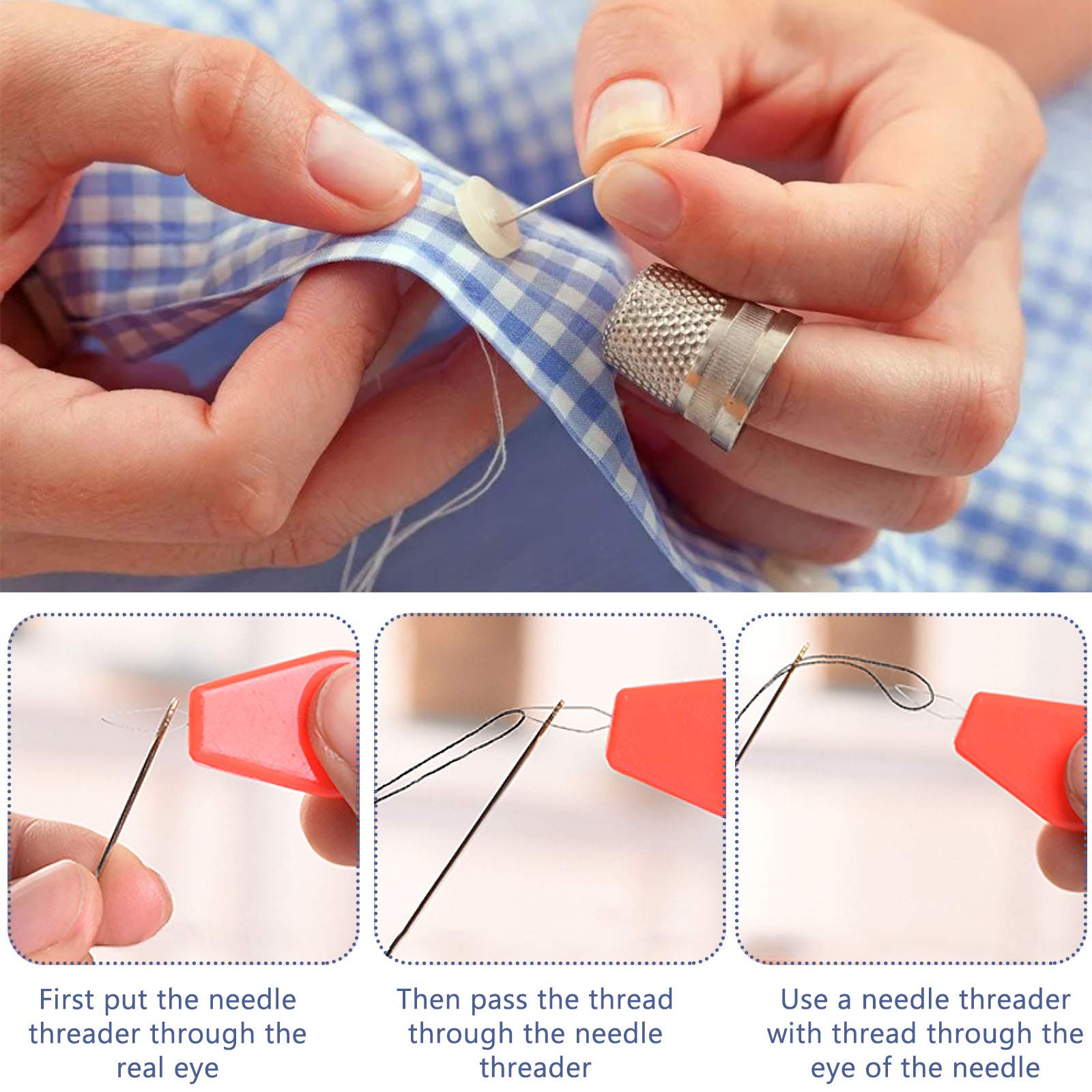 First put the needle threader through the real eye

Then pass the thread through the needle threader

Use a needle threader with thread through the eye of the needle