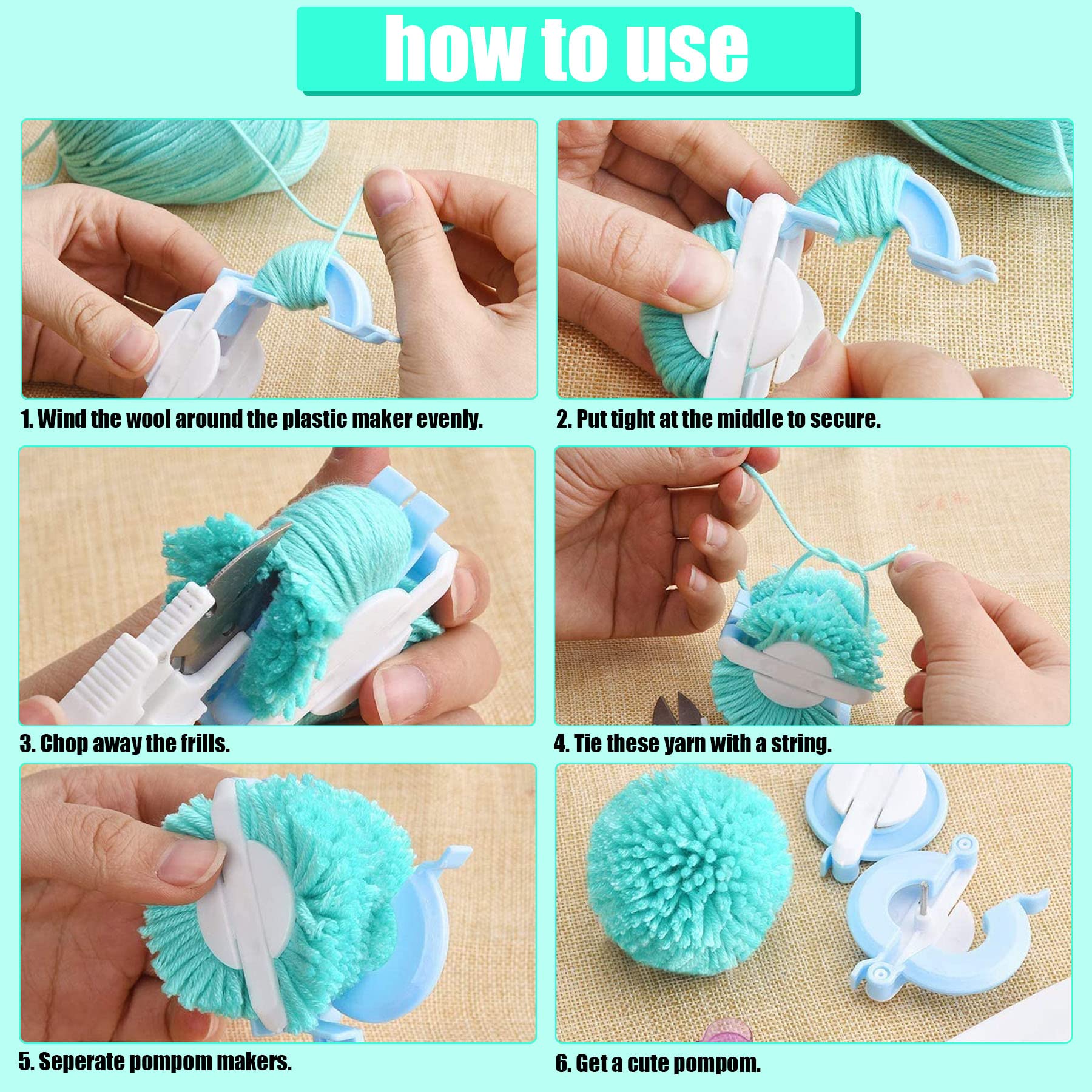 how to use

1. Wind the wool around the plastic maker evenly.

2. Put tight at the middle to secure.

3. Chop away the frills.

4. Tie these yarn with a string.

5. Seperate pompom makers.

6. Get a cute pompom.