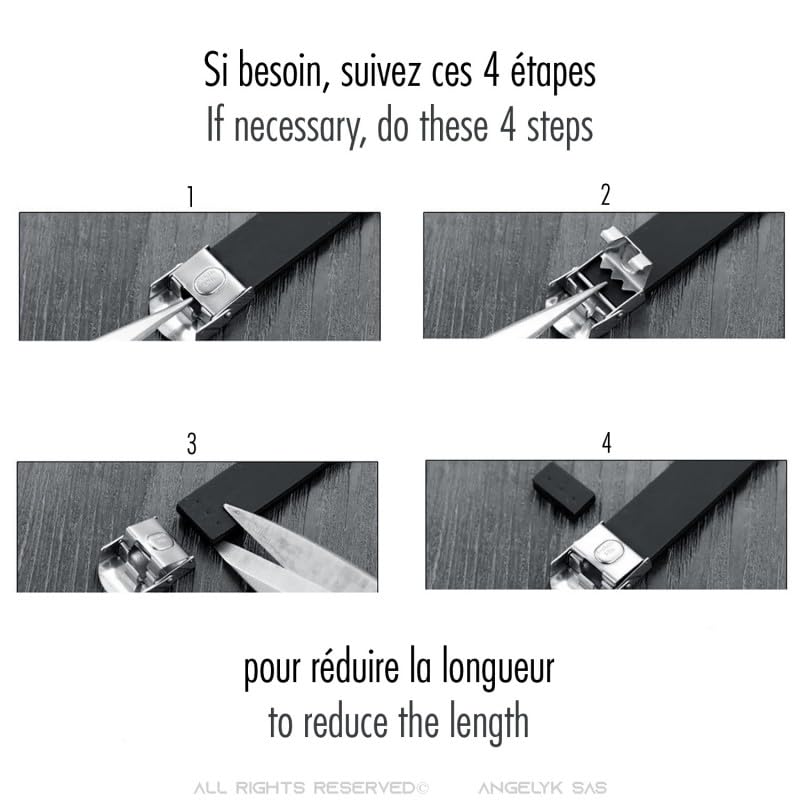 Si besoin, suivez ces 4 étapes
If necessary, do these 4 steps

1

2

3

4

pour réduire la longueur
to reduce the length

ALL RIGHTS RESERVED© ANGELYK SAS