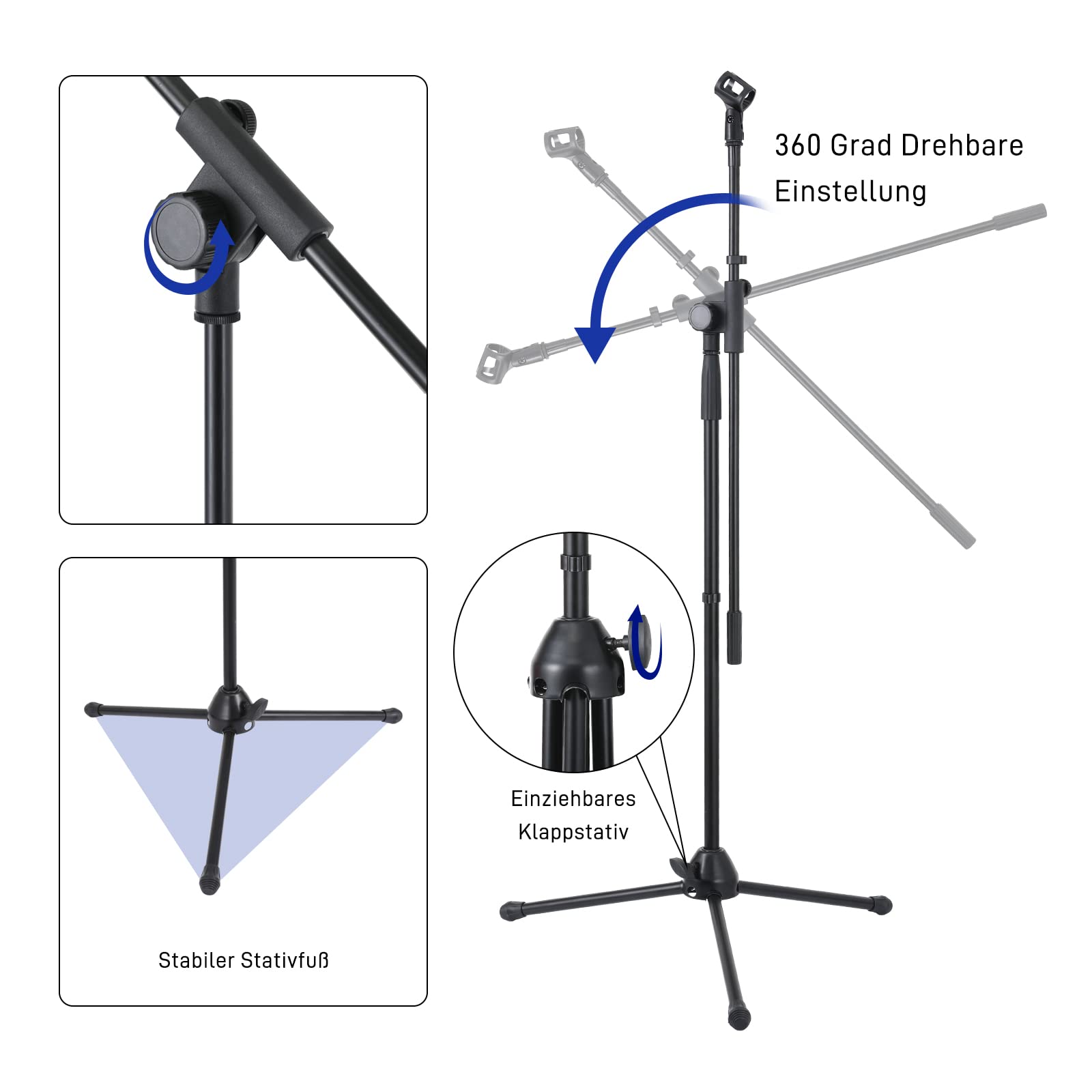 360 Grad Drehbare Einstellung

Einziehbares Klappstativ

Stabiler Stativfuß