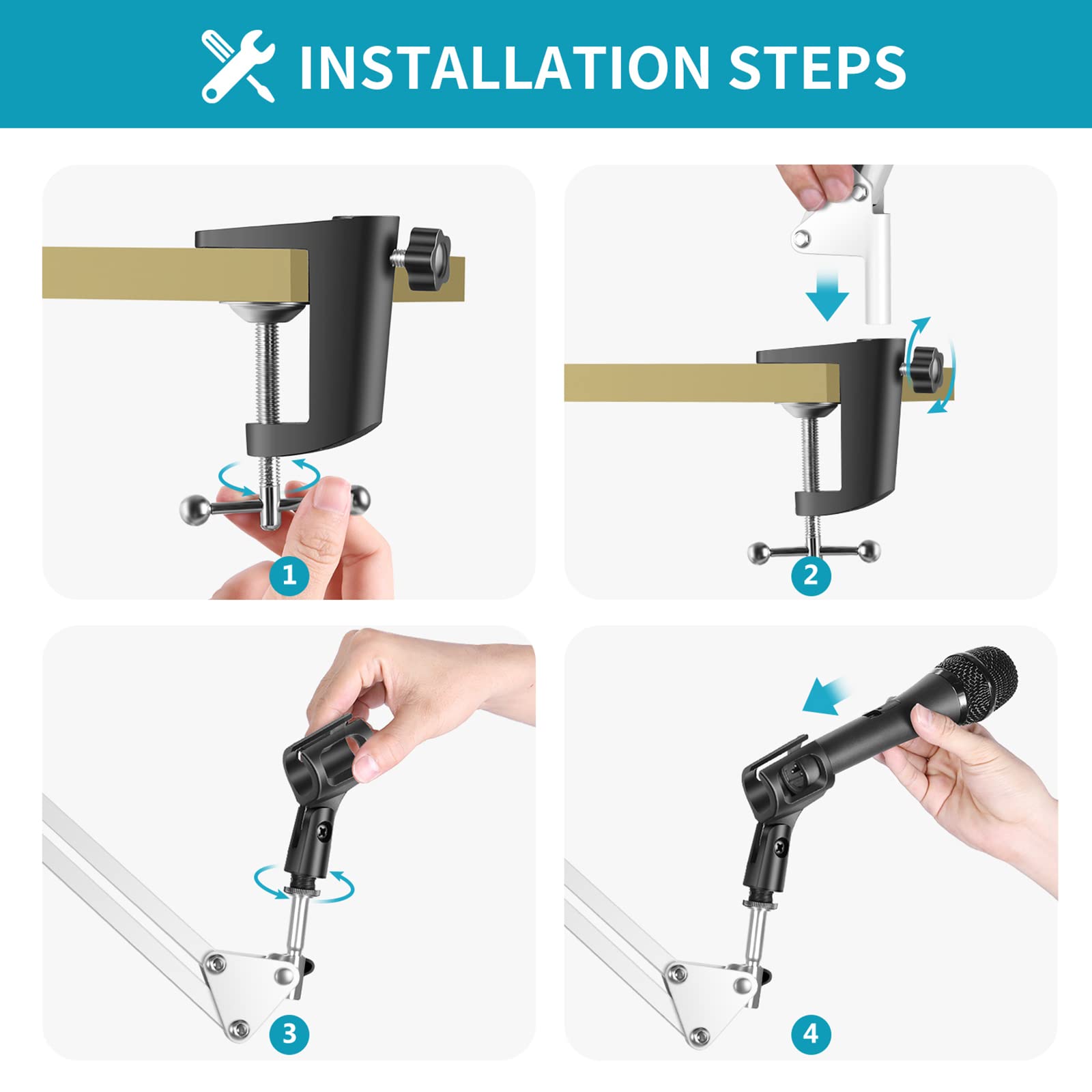 INSTALLATION STEPS

1

2

3

4