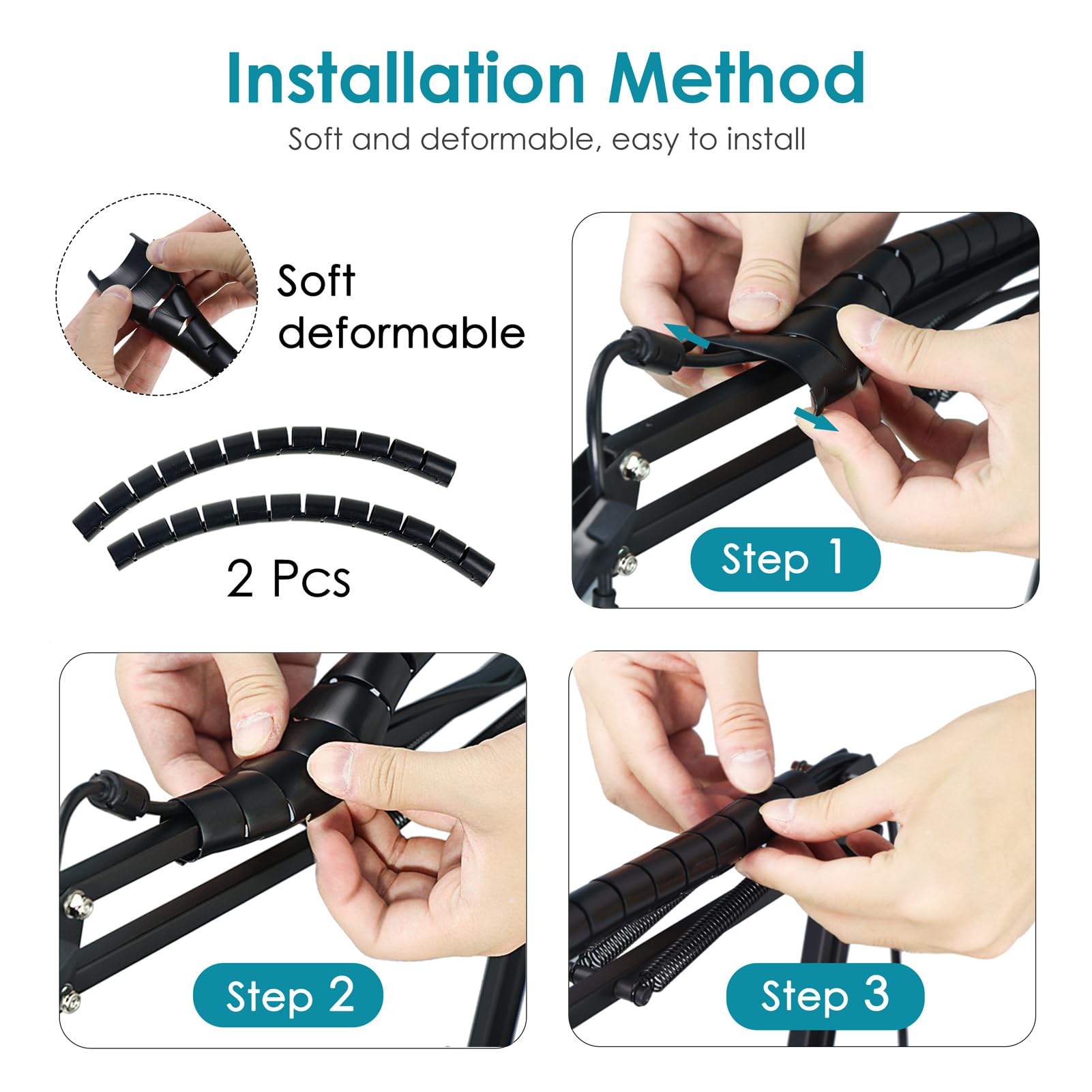 Installation Method

Soft and deformable, easy to install

Soft deformable

2 Pcs

Step 1

Step 2

Step 3