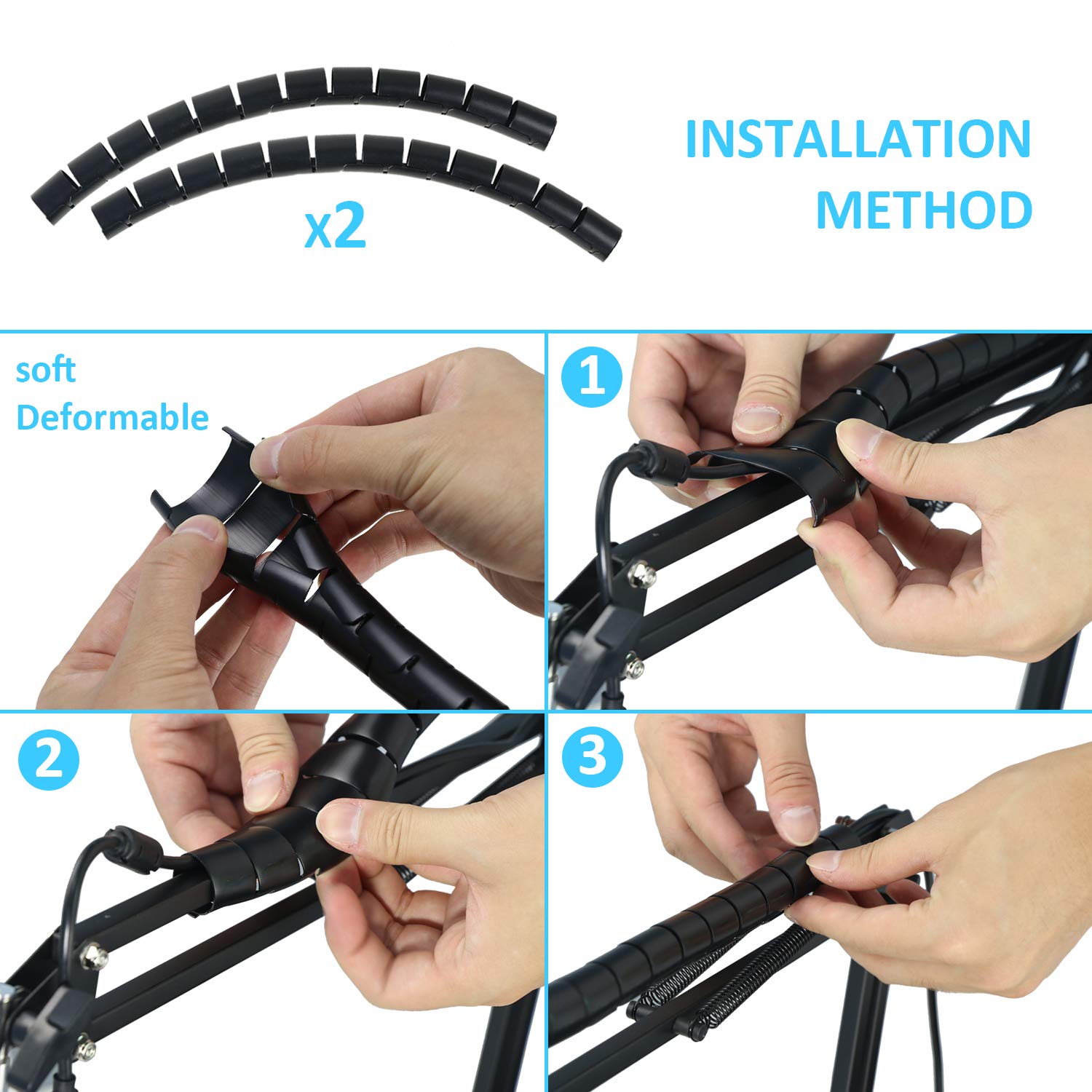 x2

INSTALLATION METHOD

soft Deformable

1

2

3