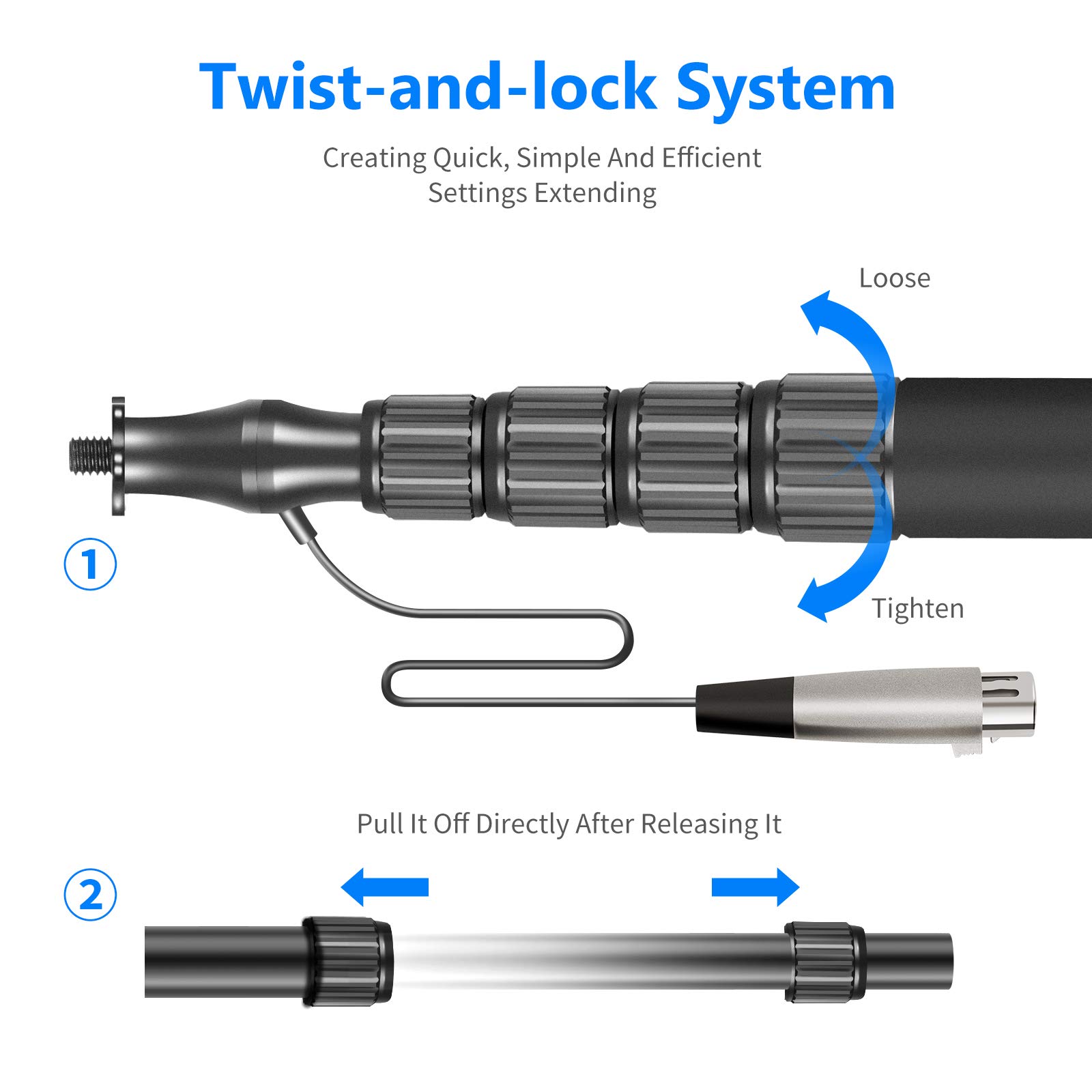 Twist-and-lock System

Creating Quick, Simple And Efficient Settings Extending

Loose

1

Tighten

Pull It Off Directly After Releasing It

2