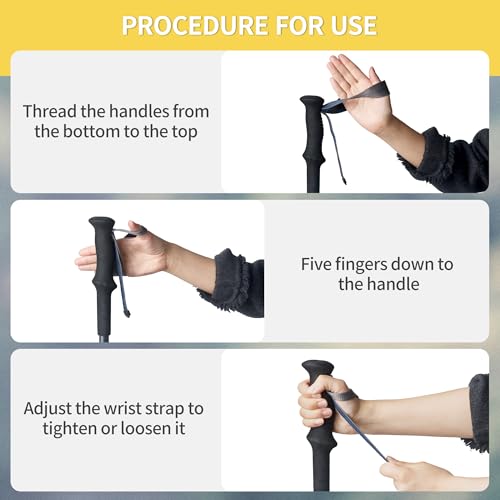 PROCEDURE FOR USE

Thread the handles from the bottom to the top

Five fingers down to the handle

Adjust the wrist strap to tighten or loosen it