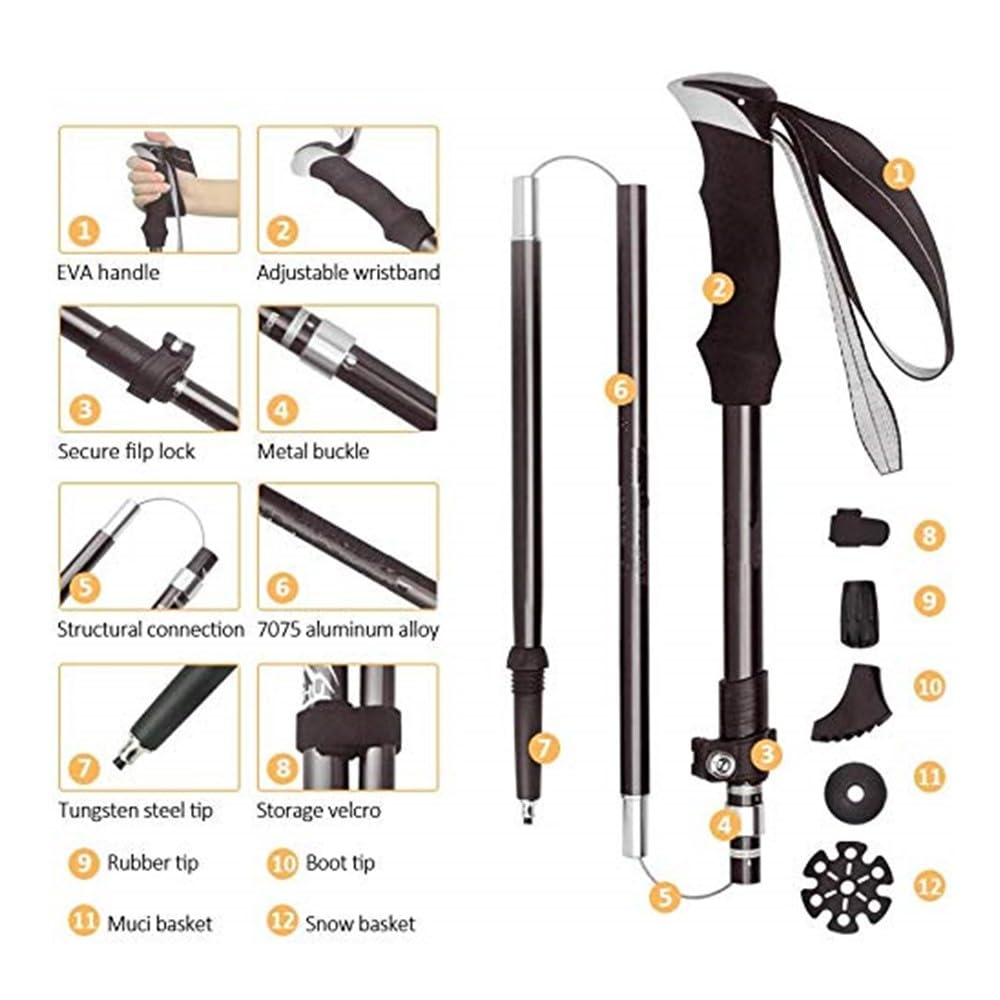 1
EVA handle

2
Adjustable wristband

3
Secure filp lock

4
Metal buckle

5
Structural connection

6
7075 aluminum alloy

7
Tungsten steel tip

8
Storage velcro

9 Rubber tip

10 Boot tip

11 Muci basket

12 Snow basket

1
2
6
7
3
4
5
8
9
10
11
12